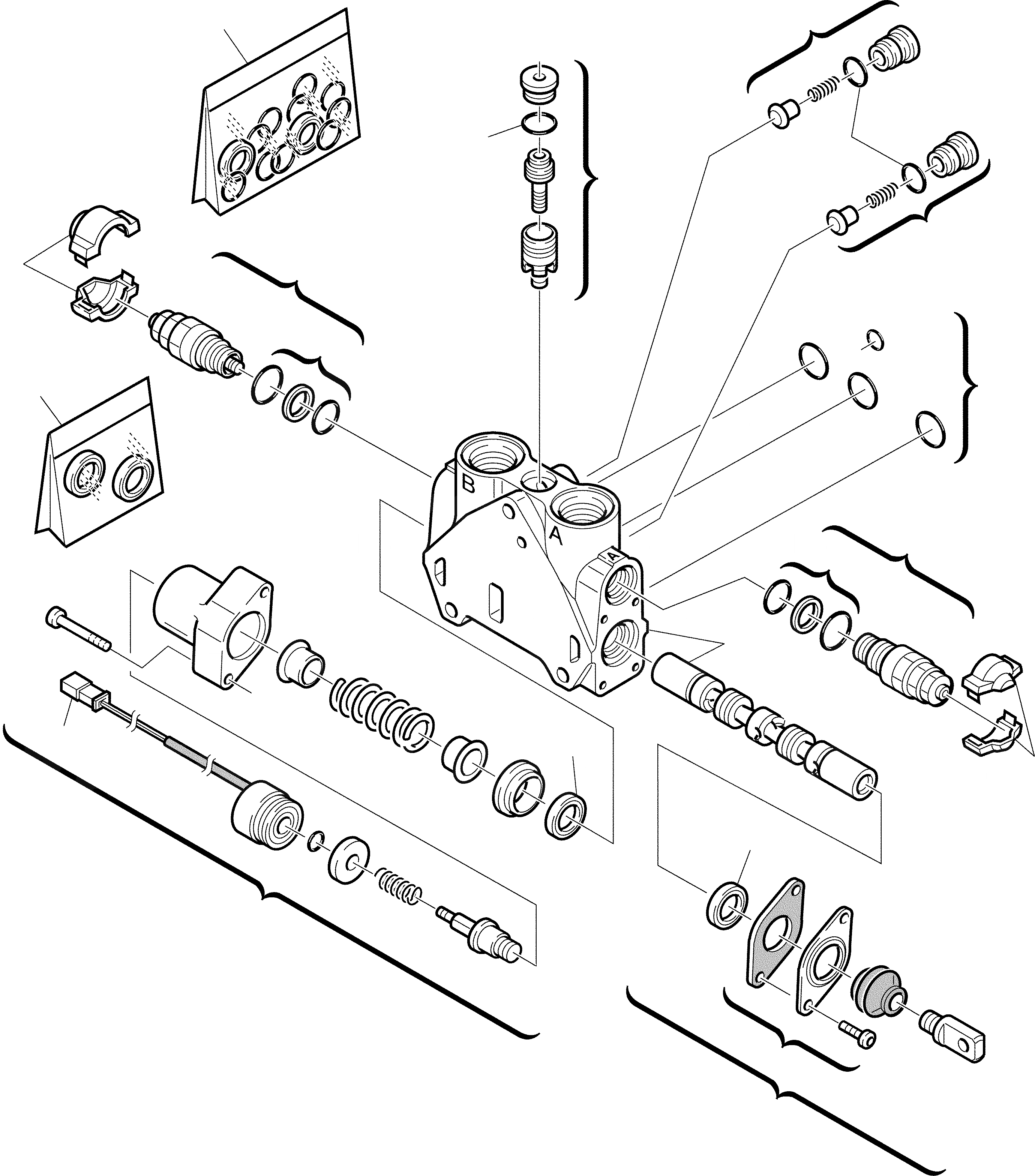 B
A
A