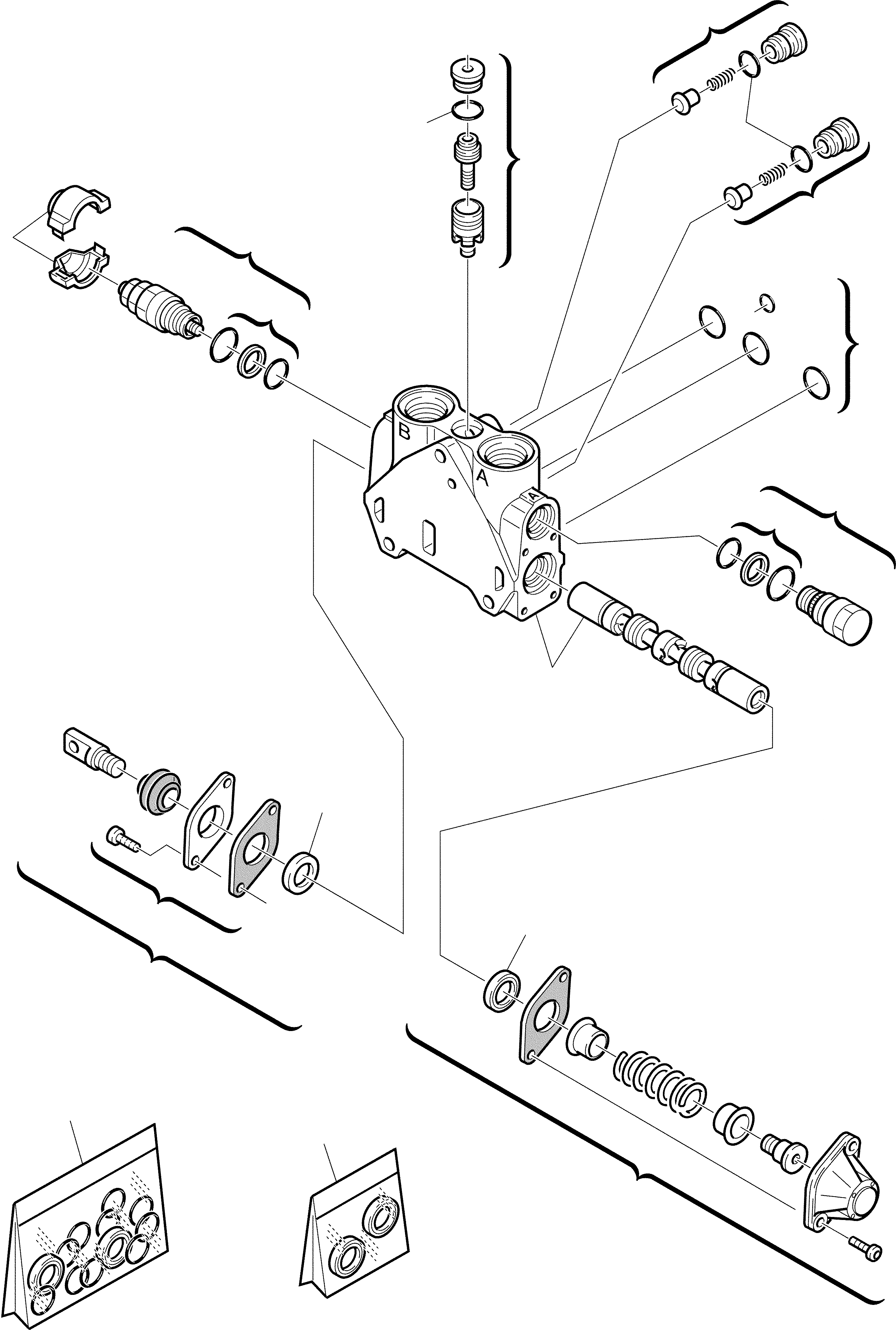 B
A
A