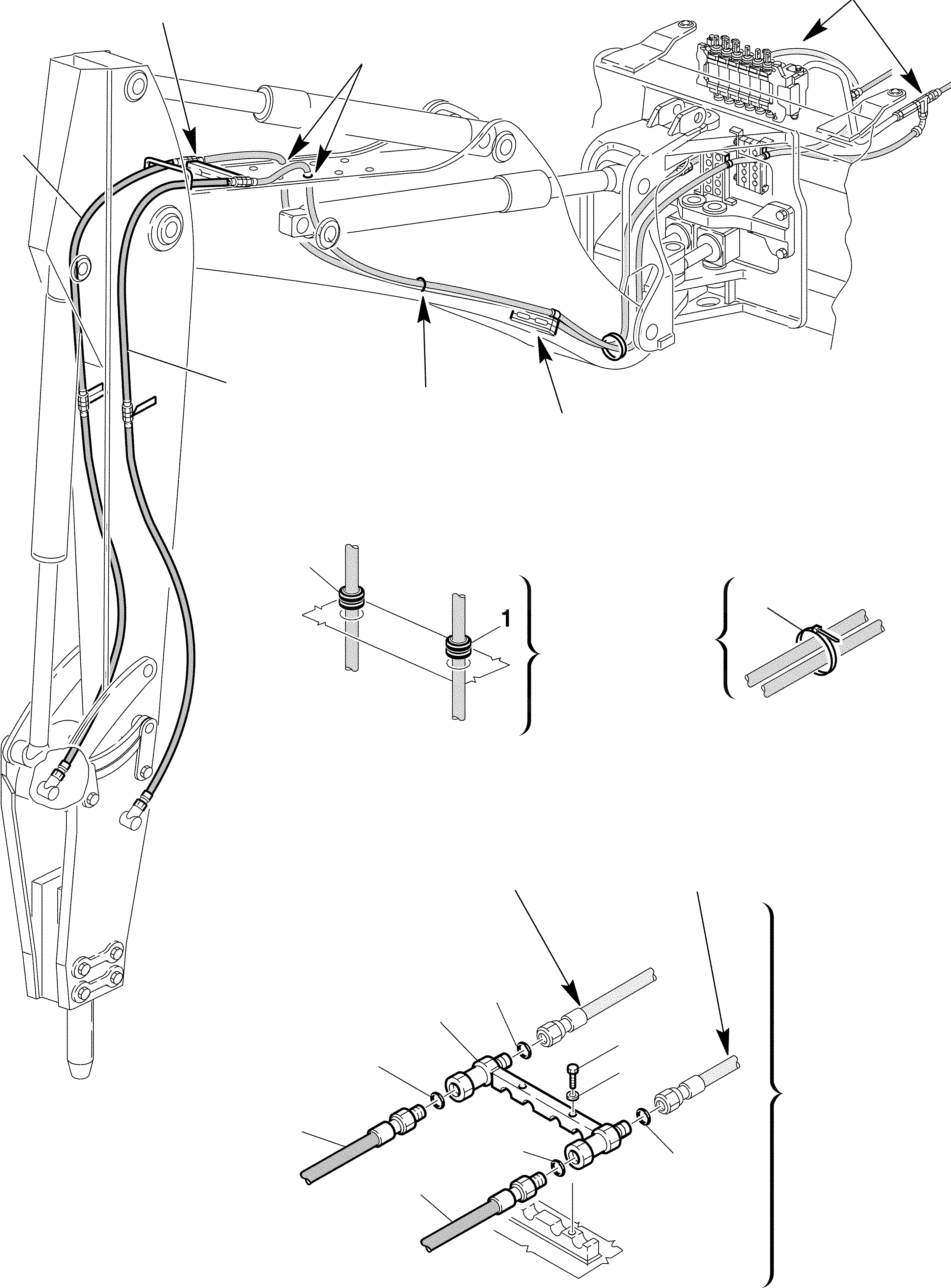 1