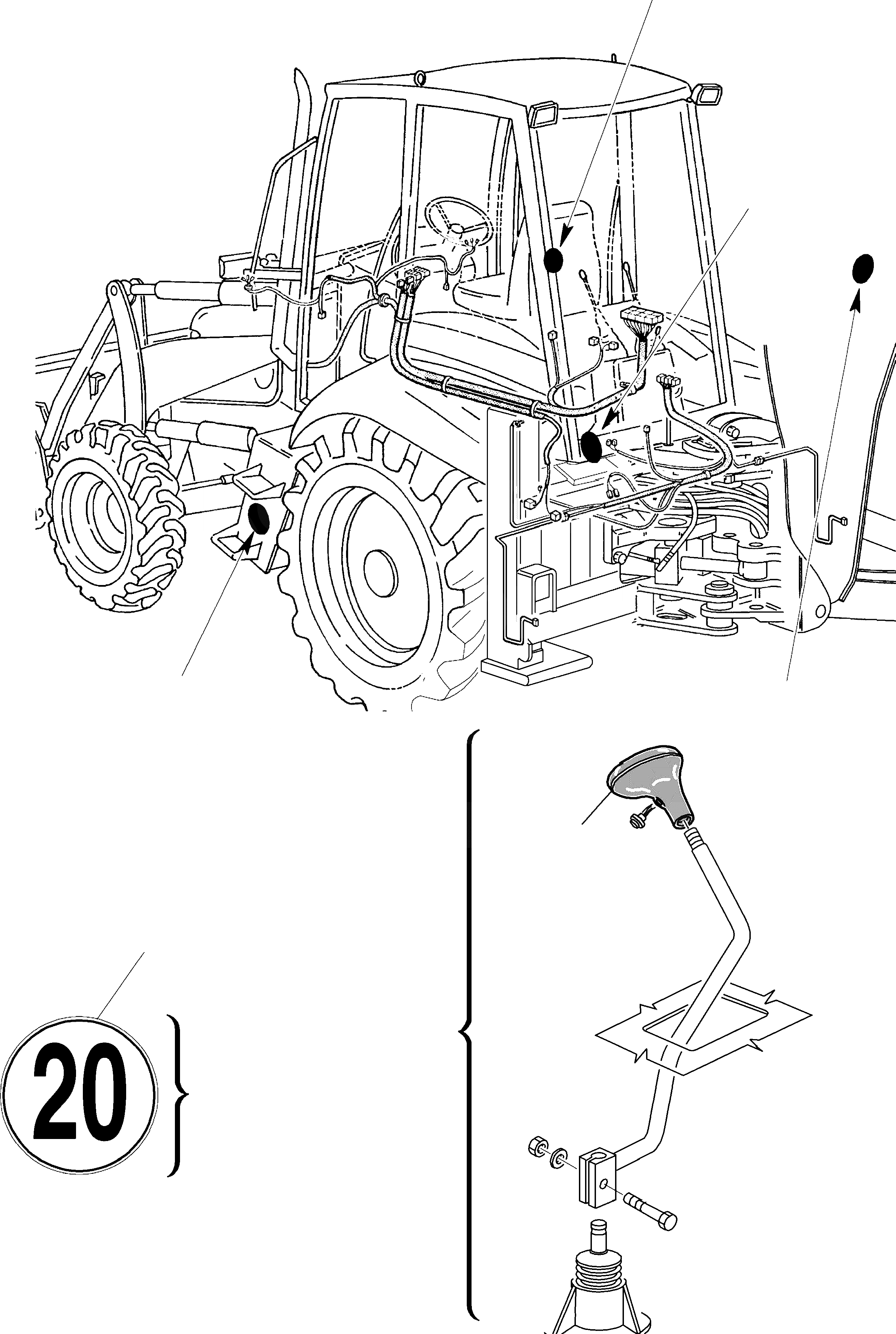 20