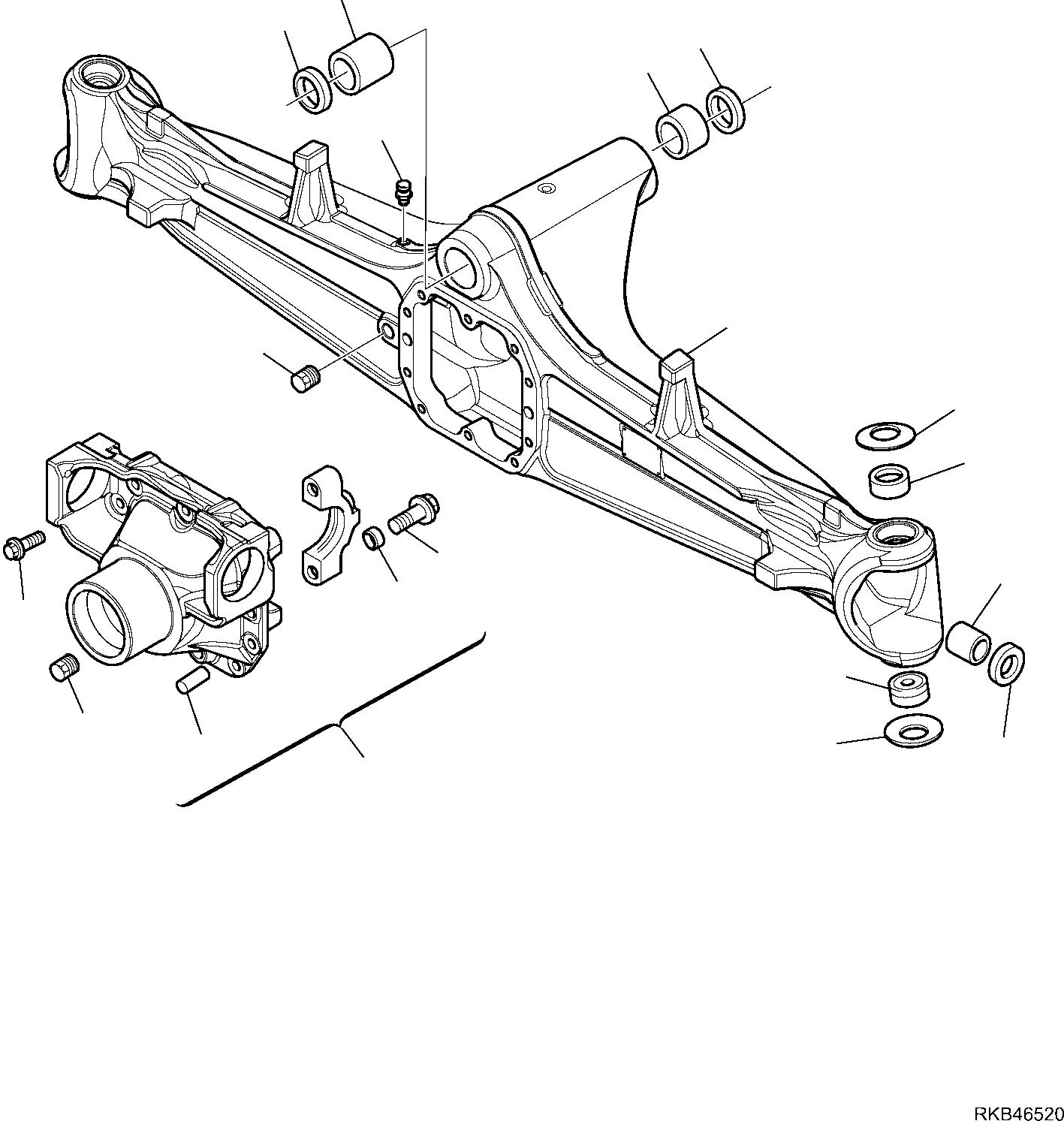 RKB46520