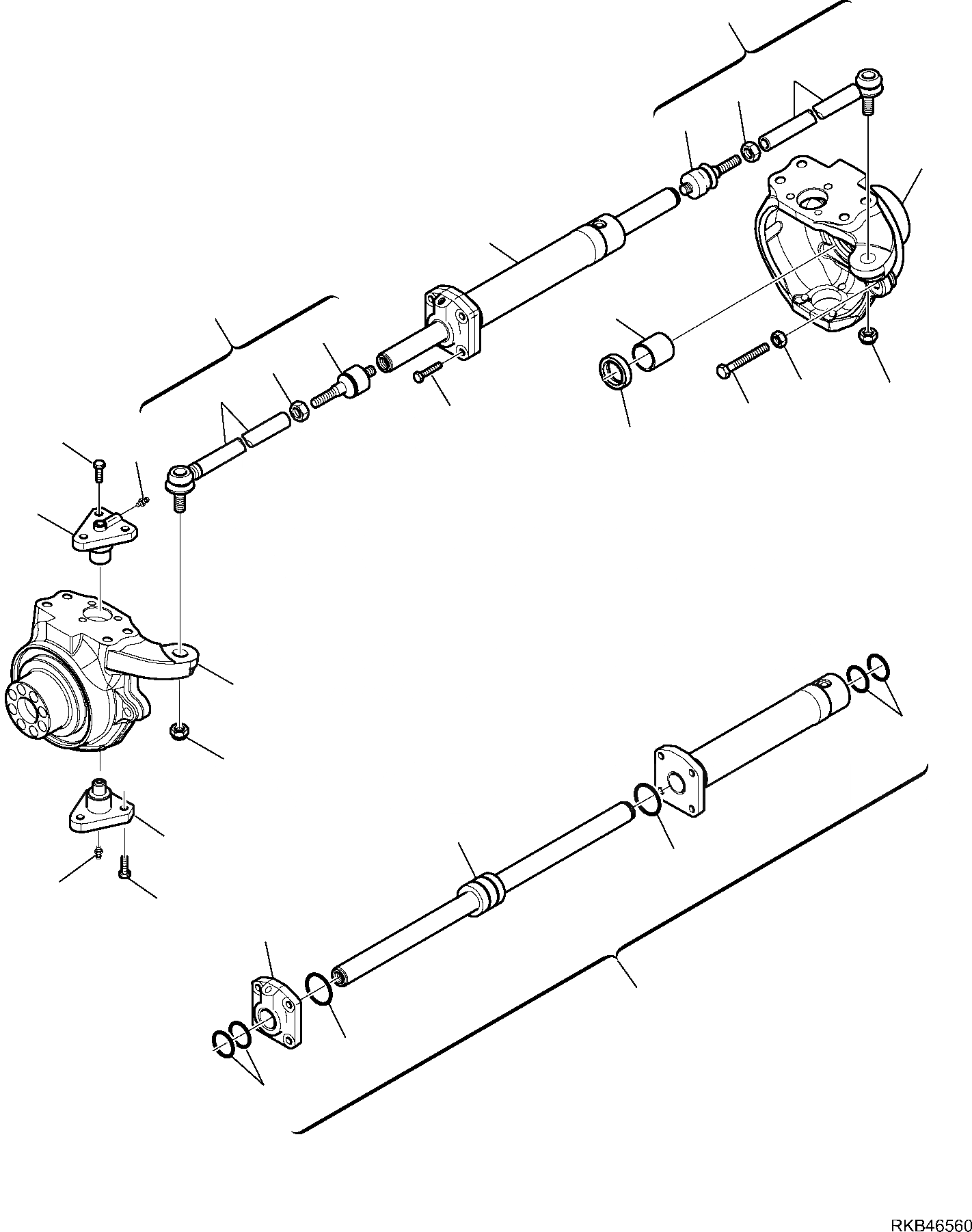 RKB46560