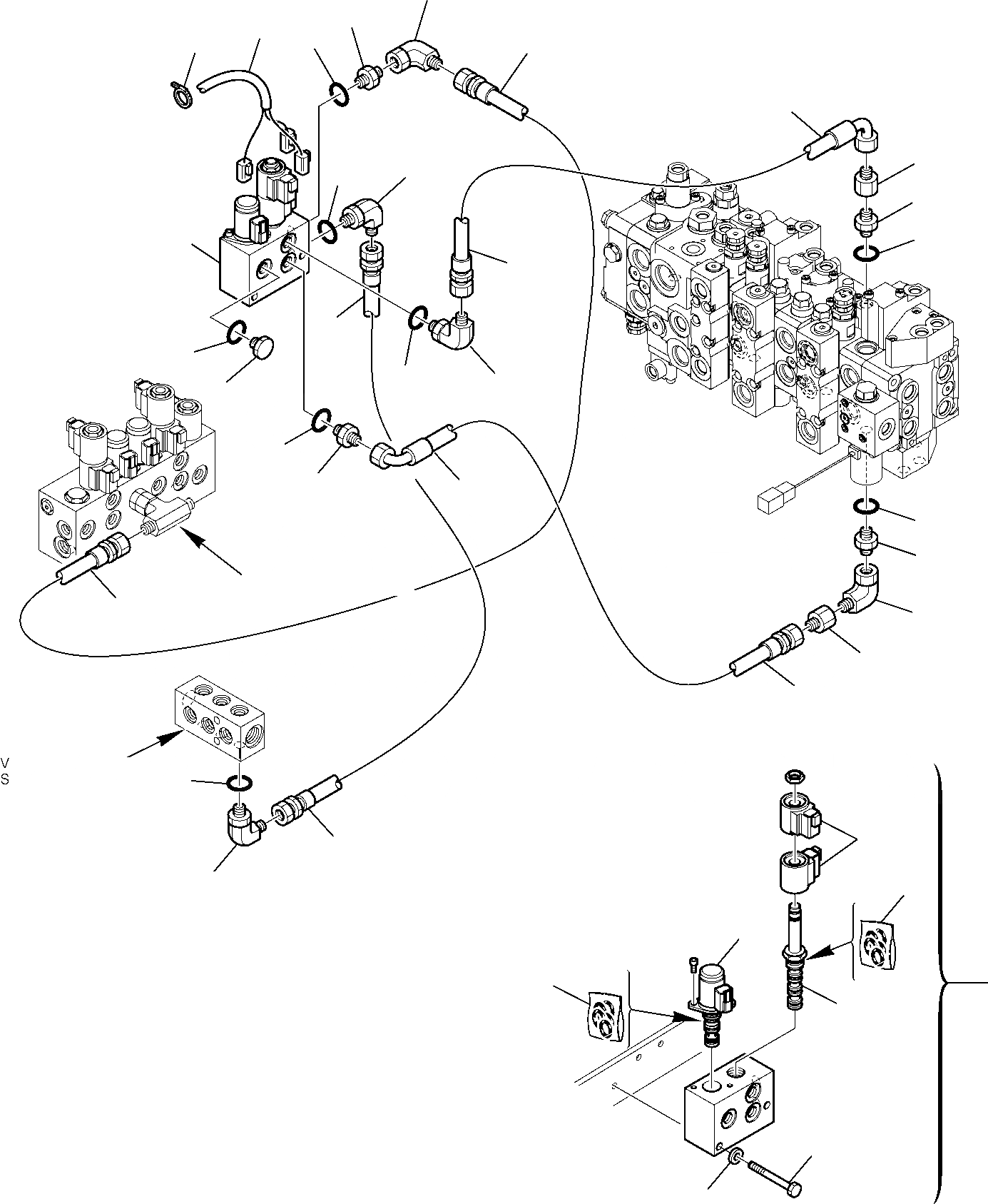 V
S