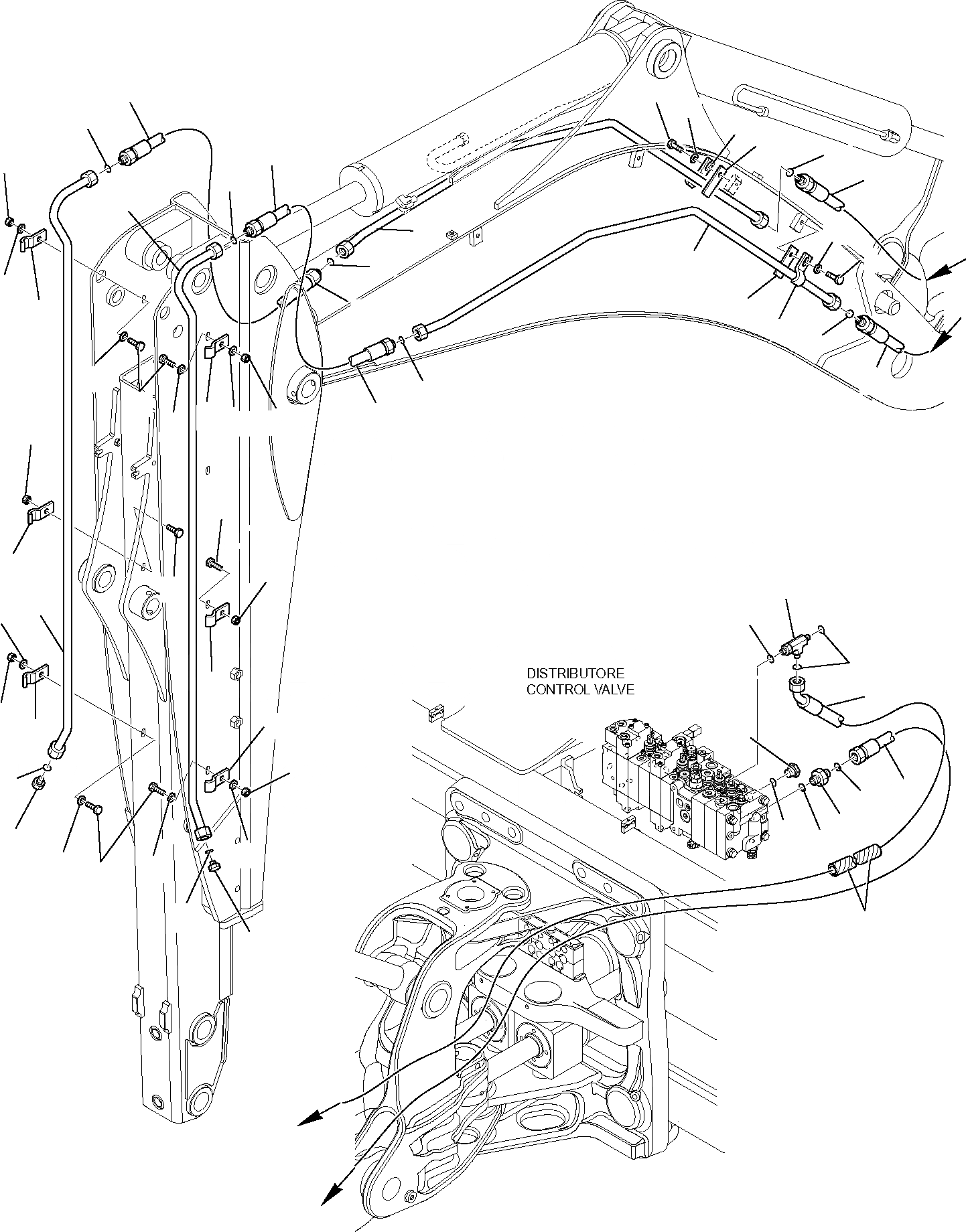 DISTRIBUTORE
CONTROL VALVE