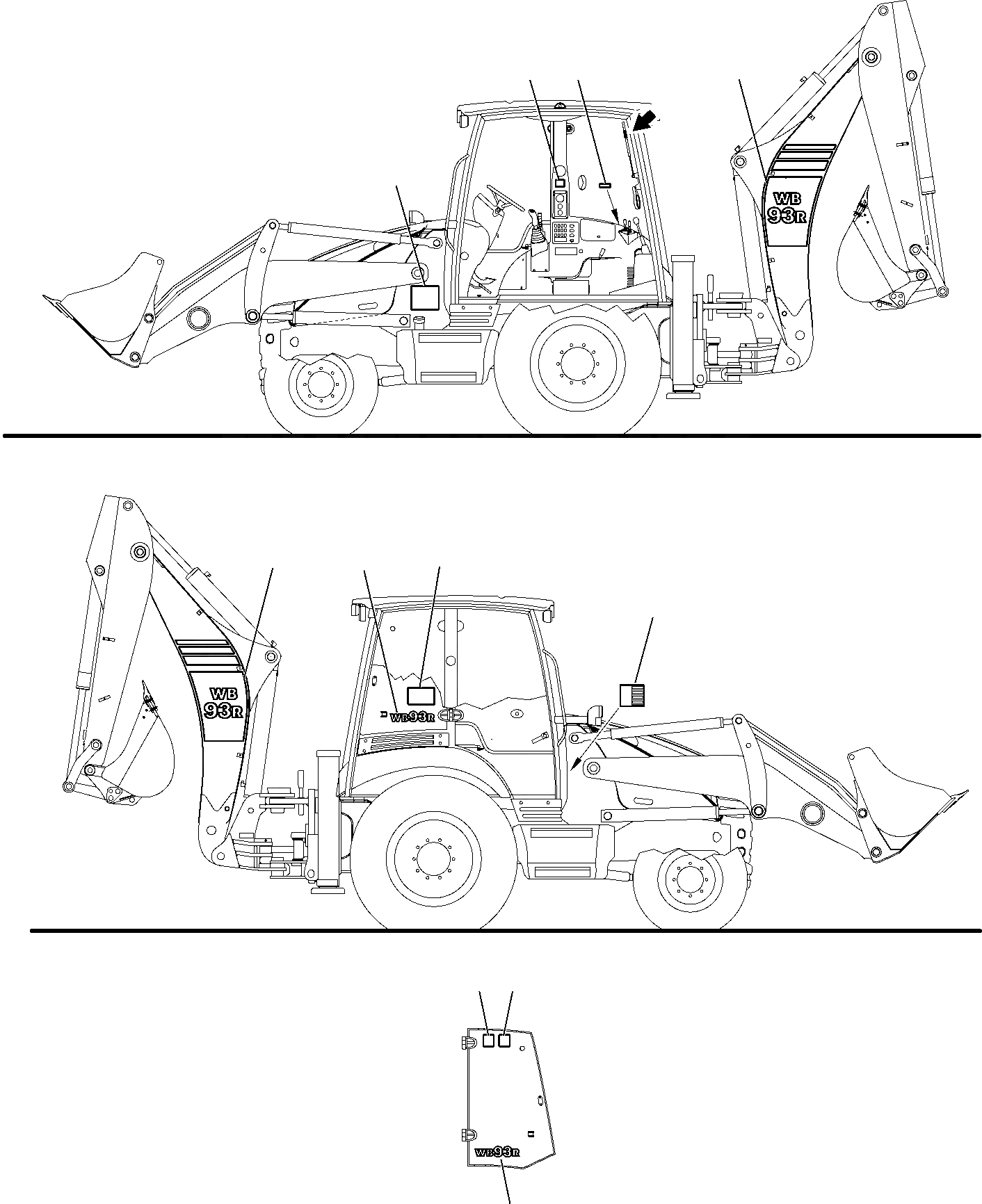 WB 93R

WB 93R

WB93R

WB93R