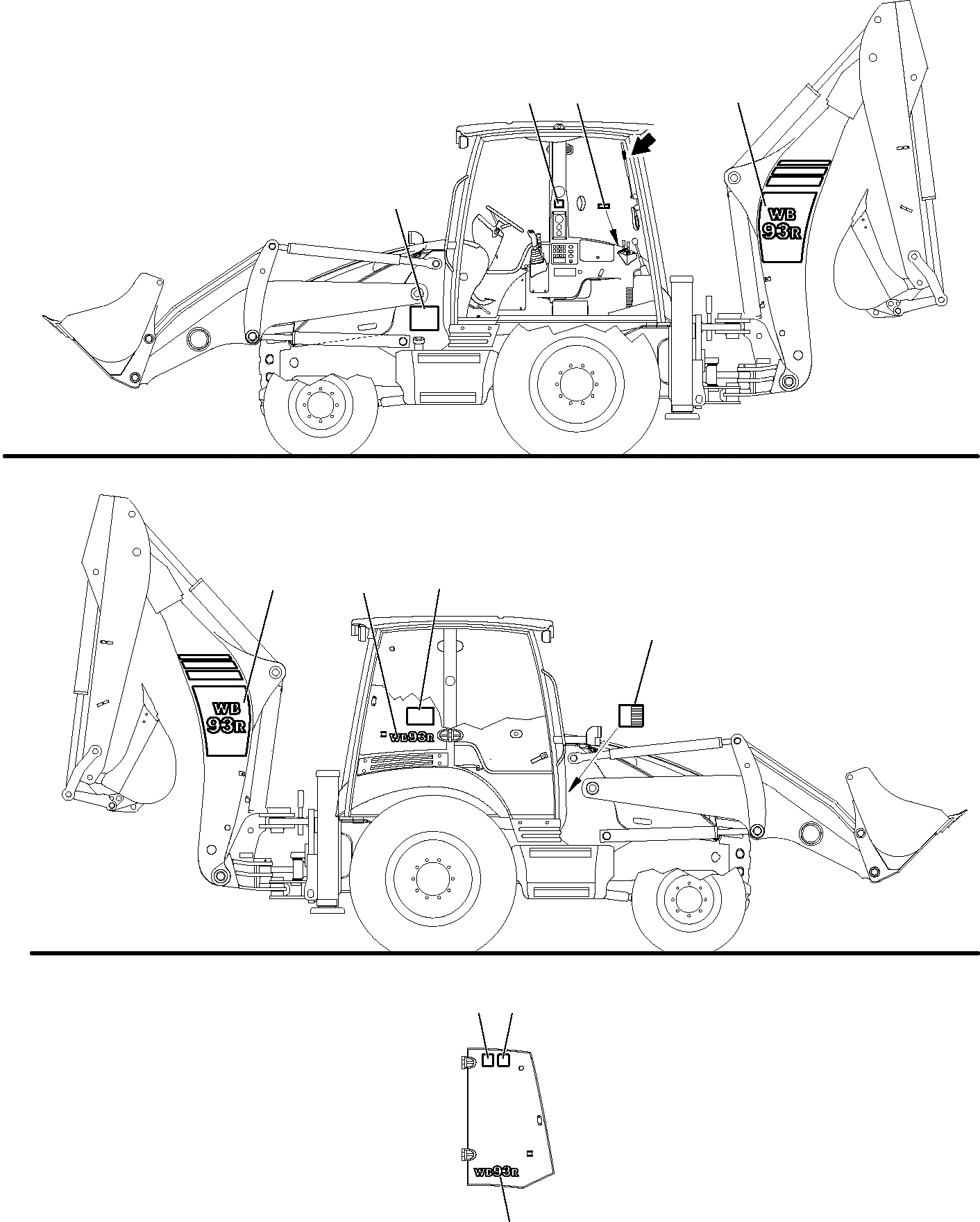 WB 93R

WB 93R

WB93R

WB93R