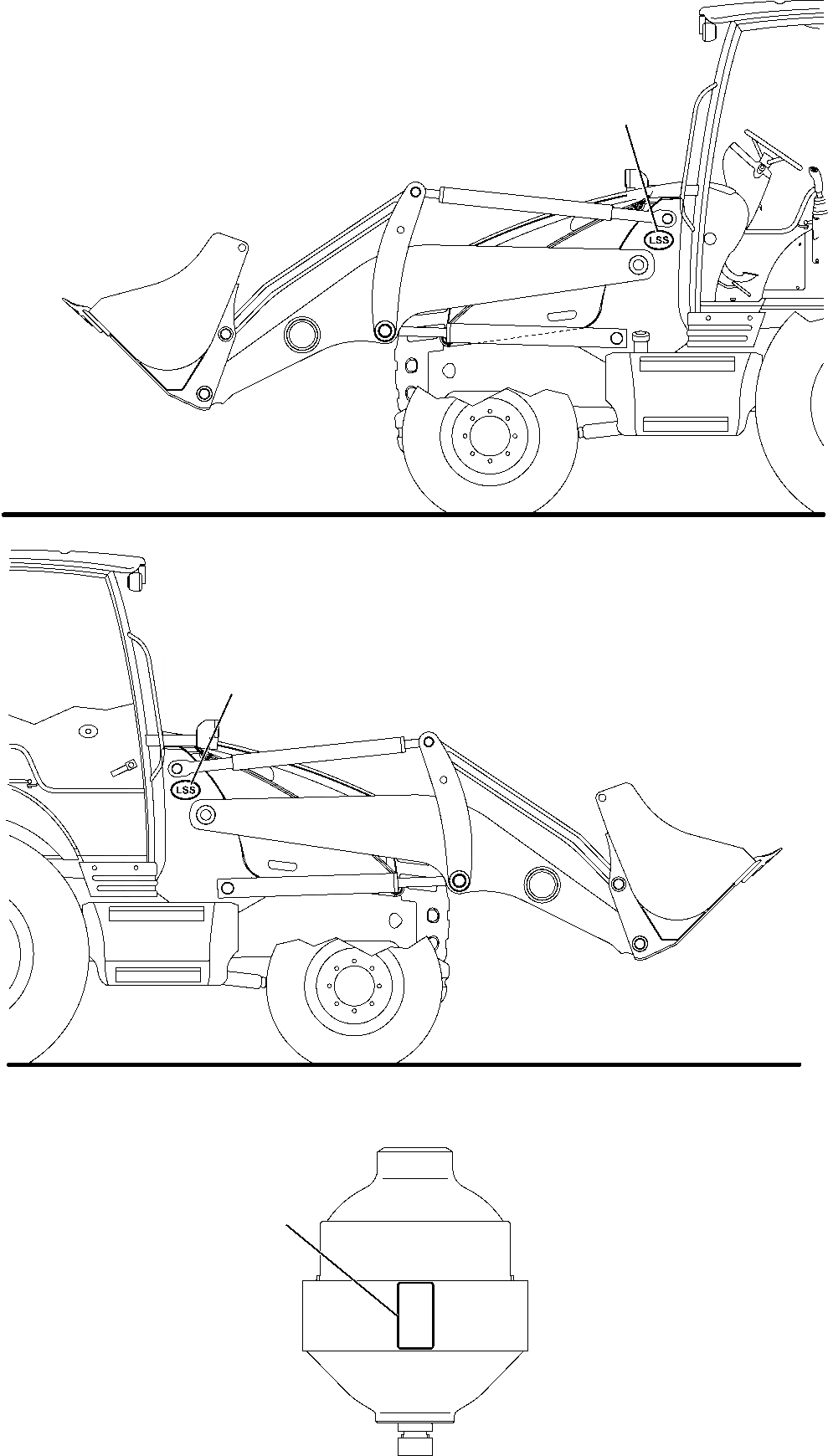 LSS

LSS