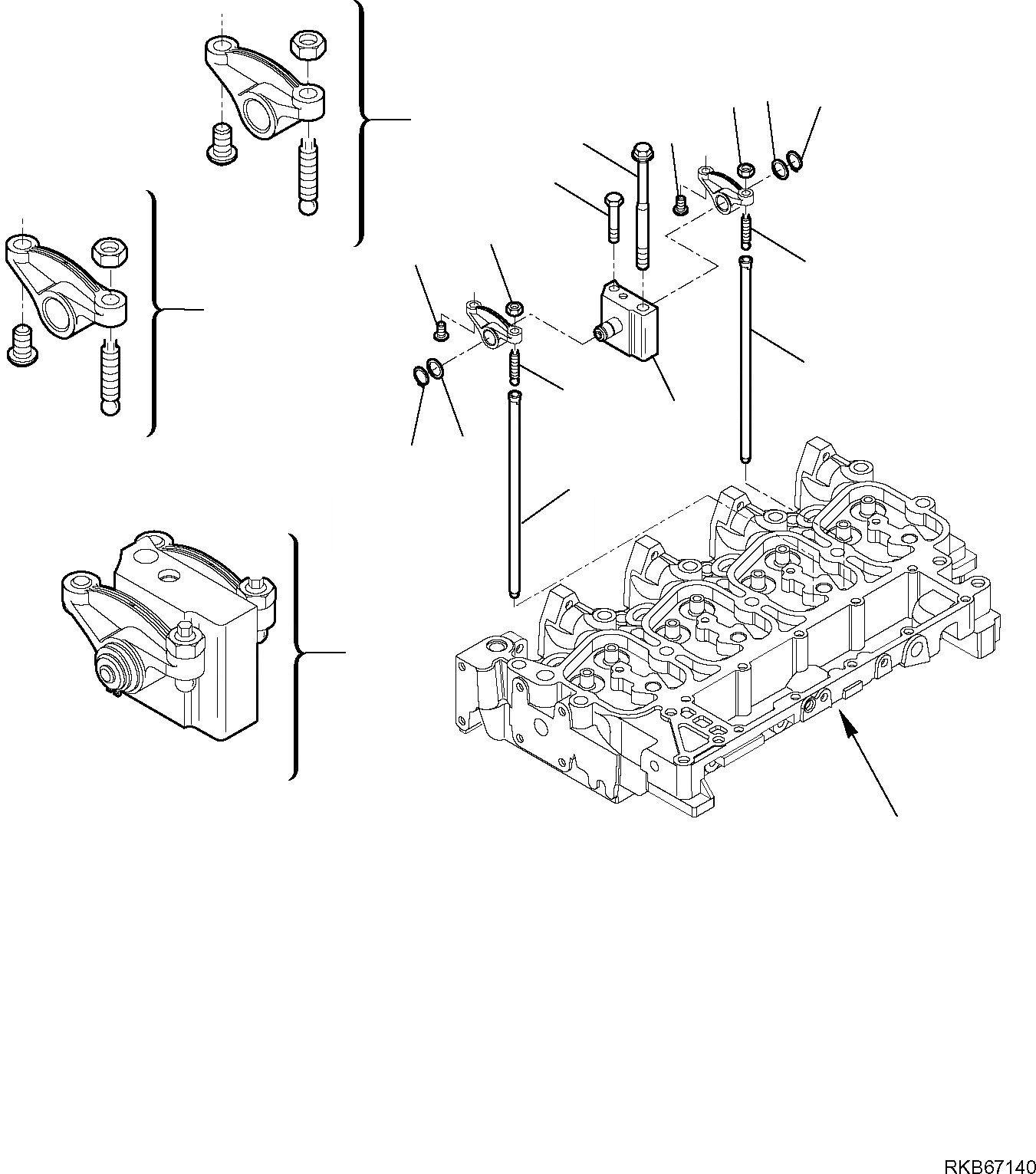 RKB67140