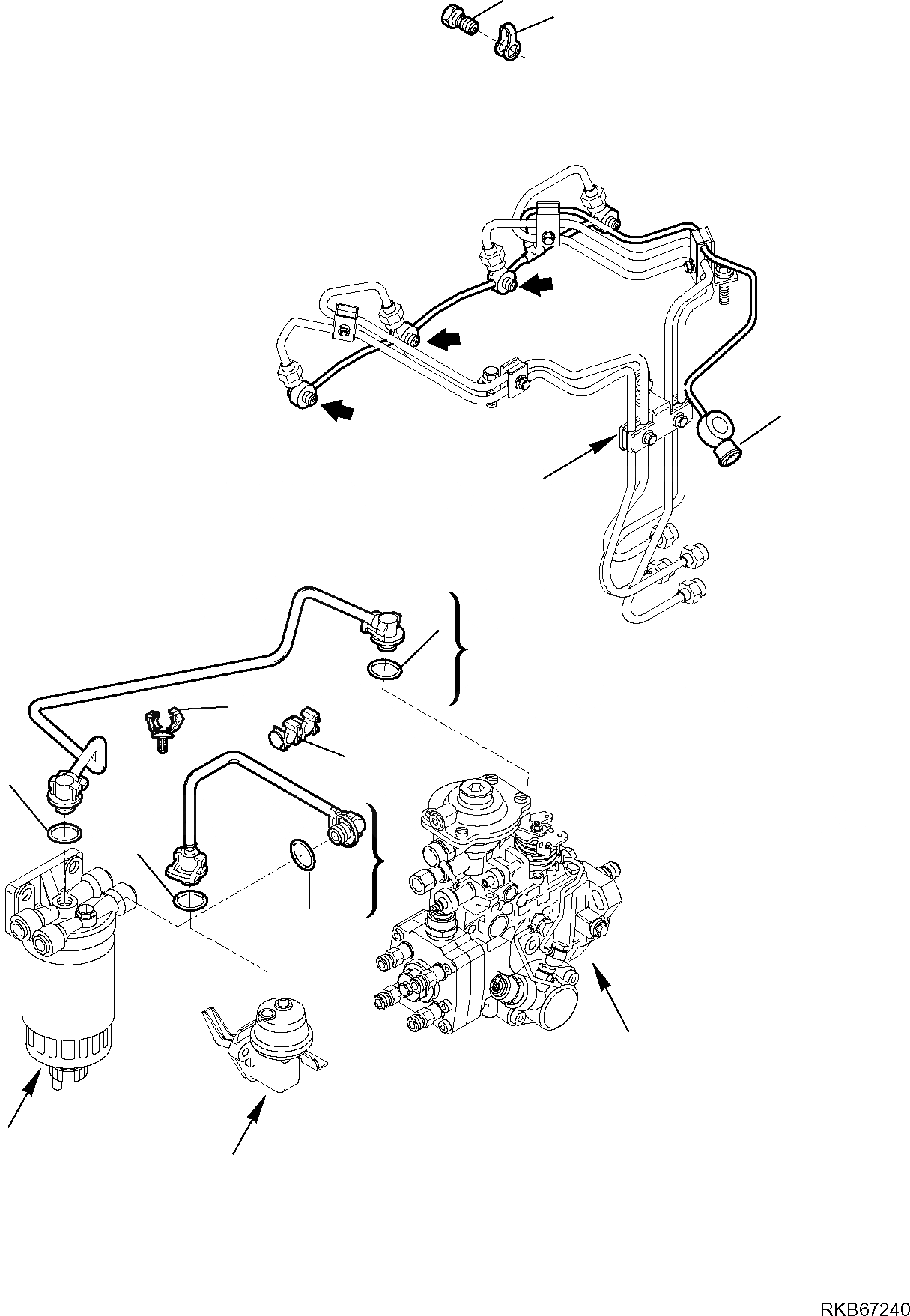 RKB67240