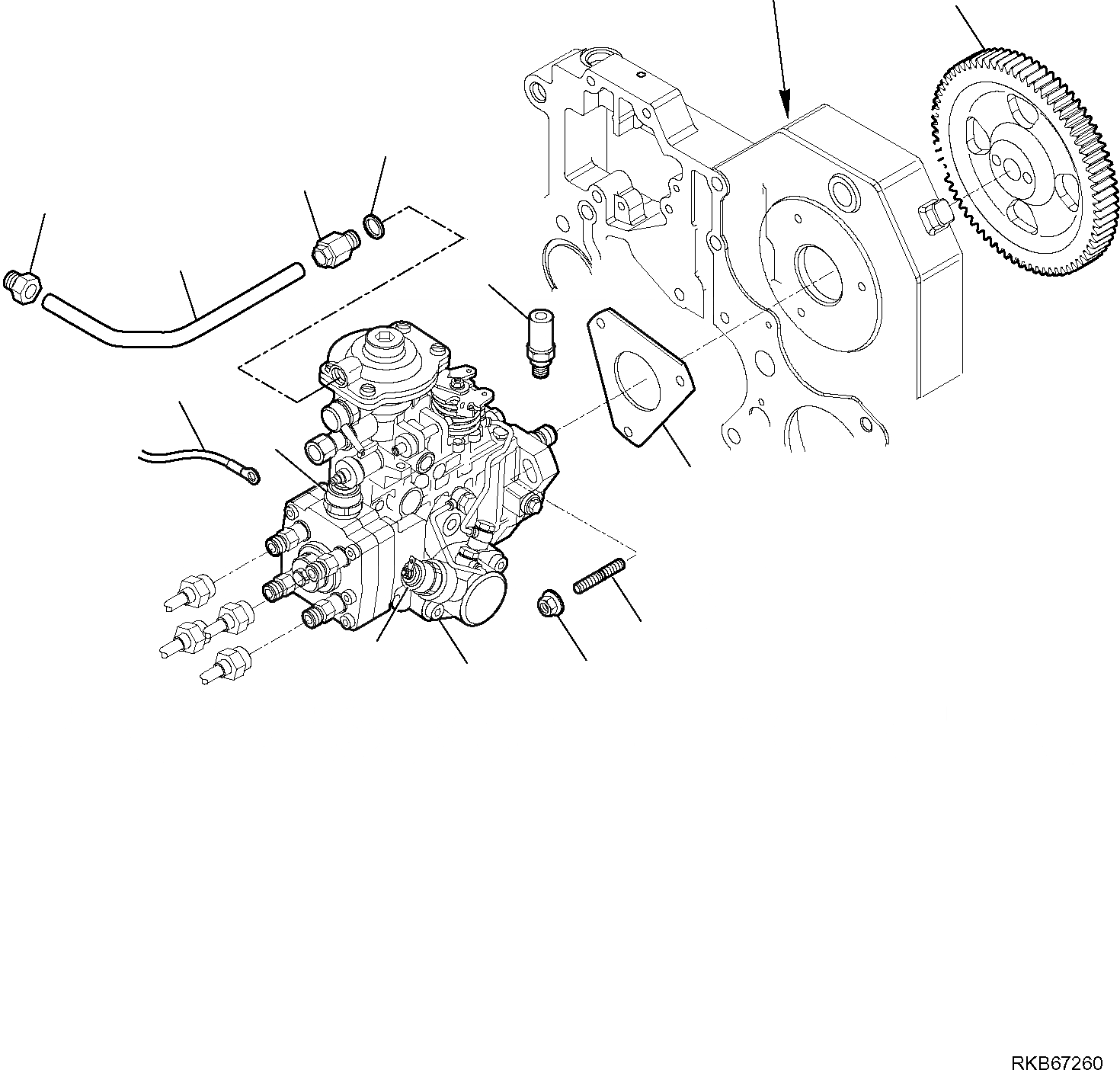 RKB67260