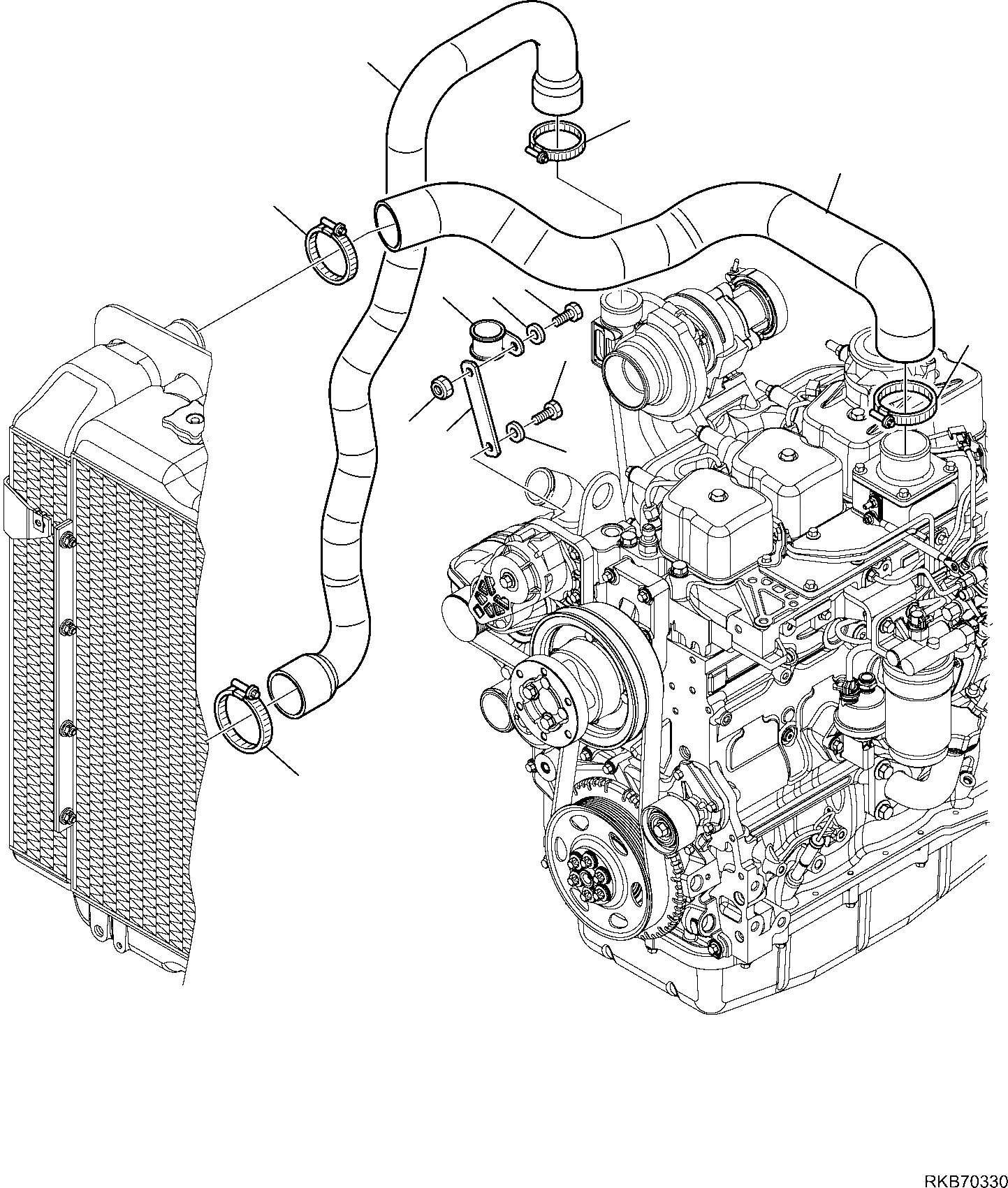 RKB70330