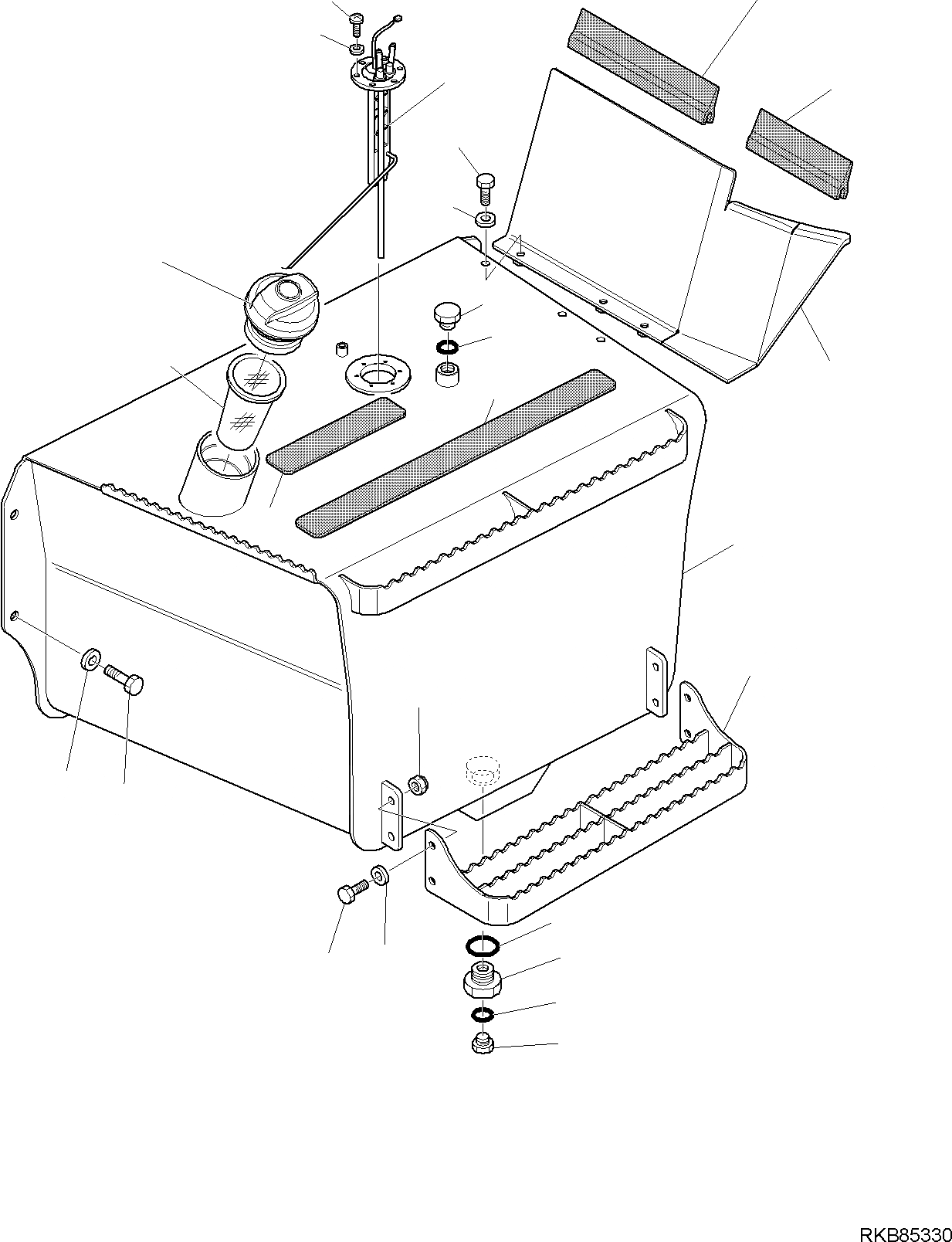 RKB85330