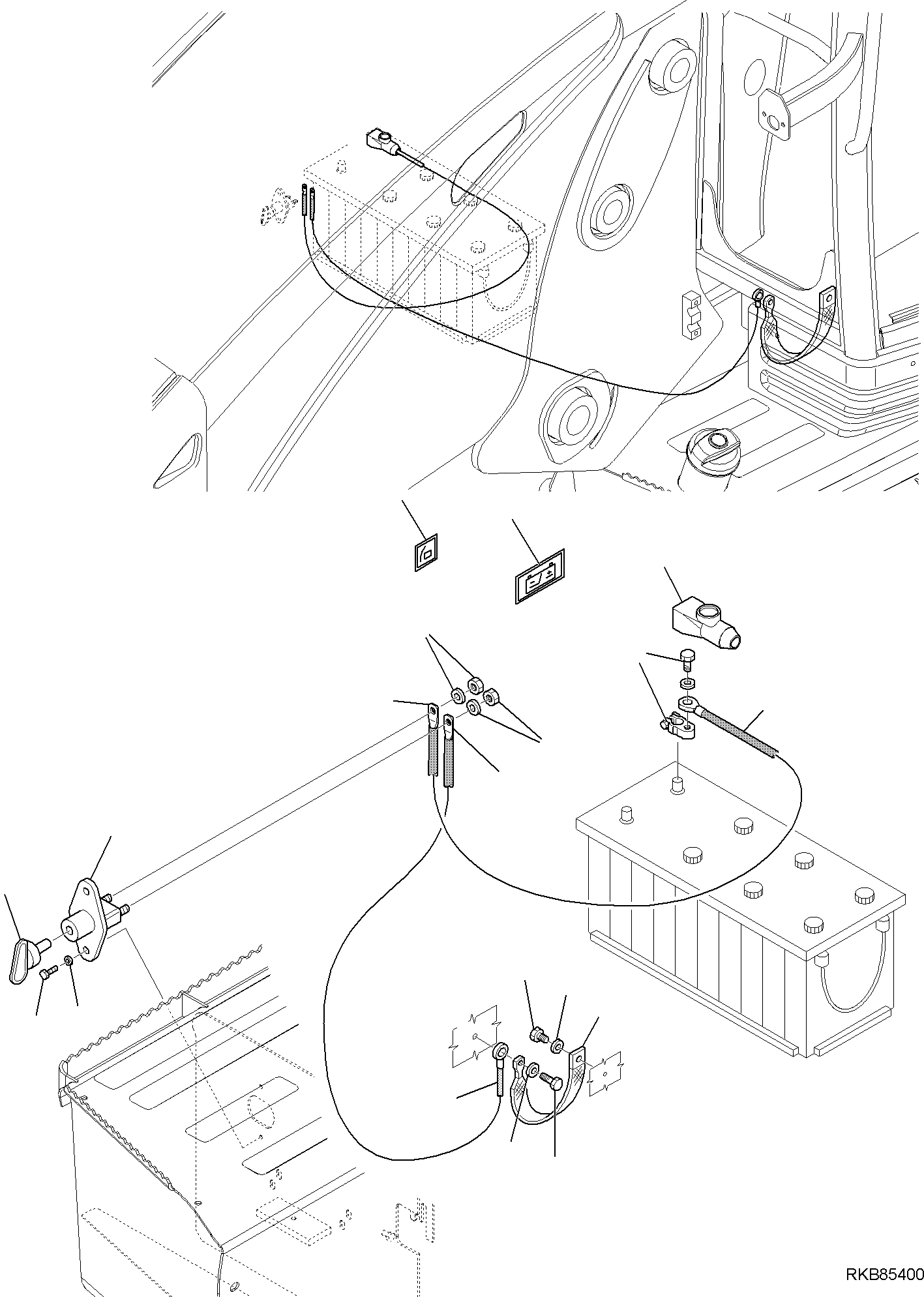 RKB85400