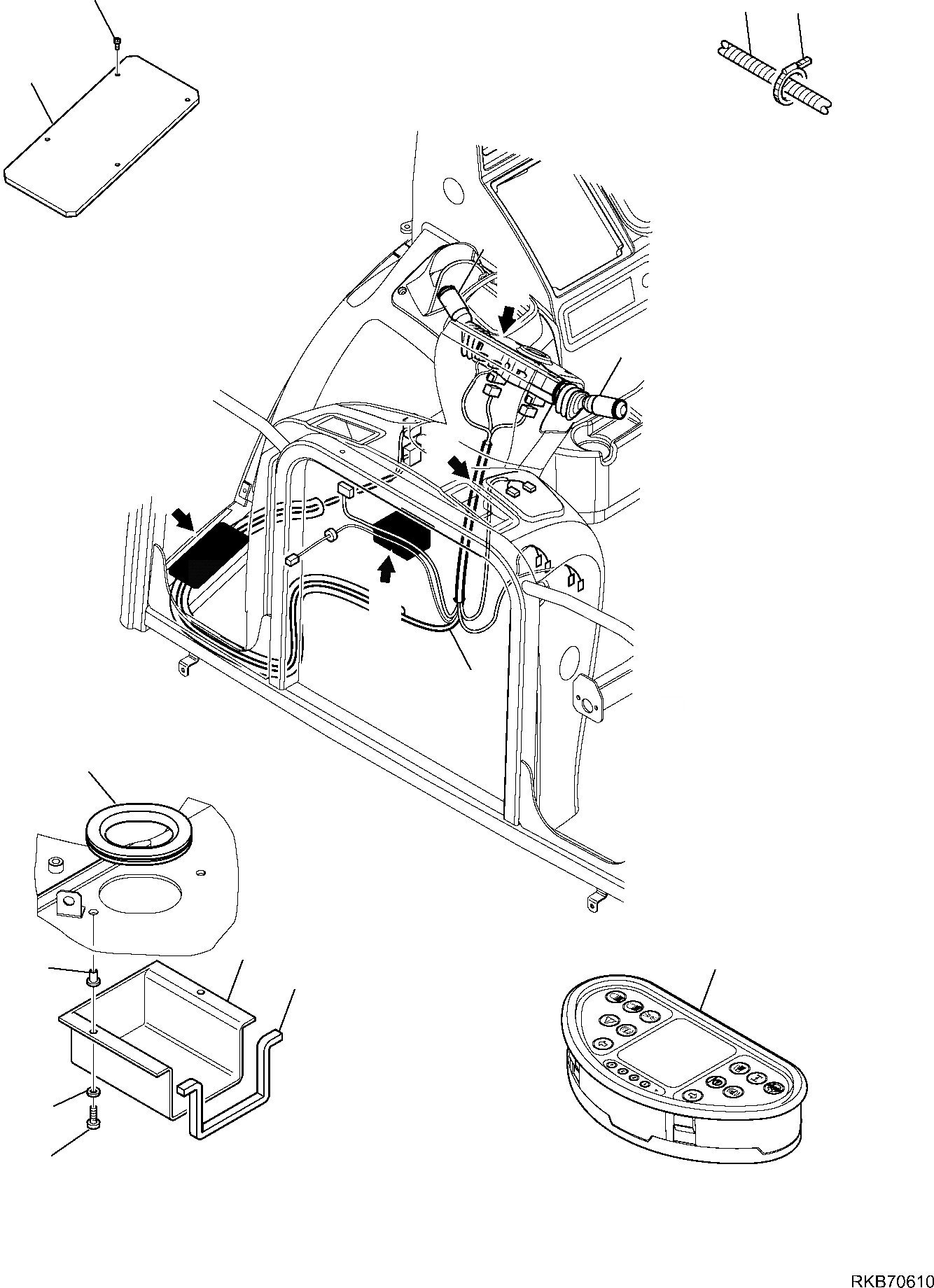 RKB70610