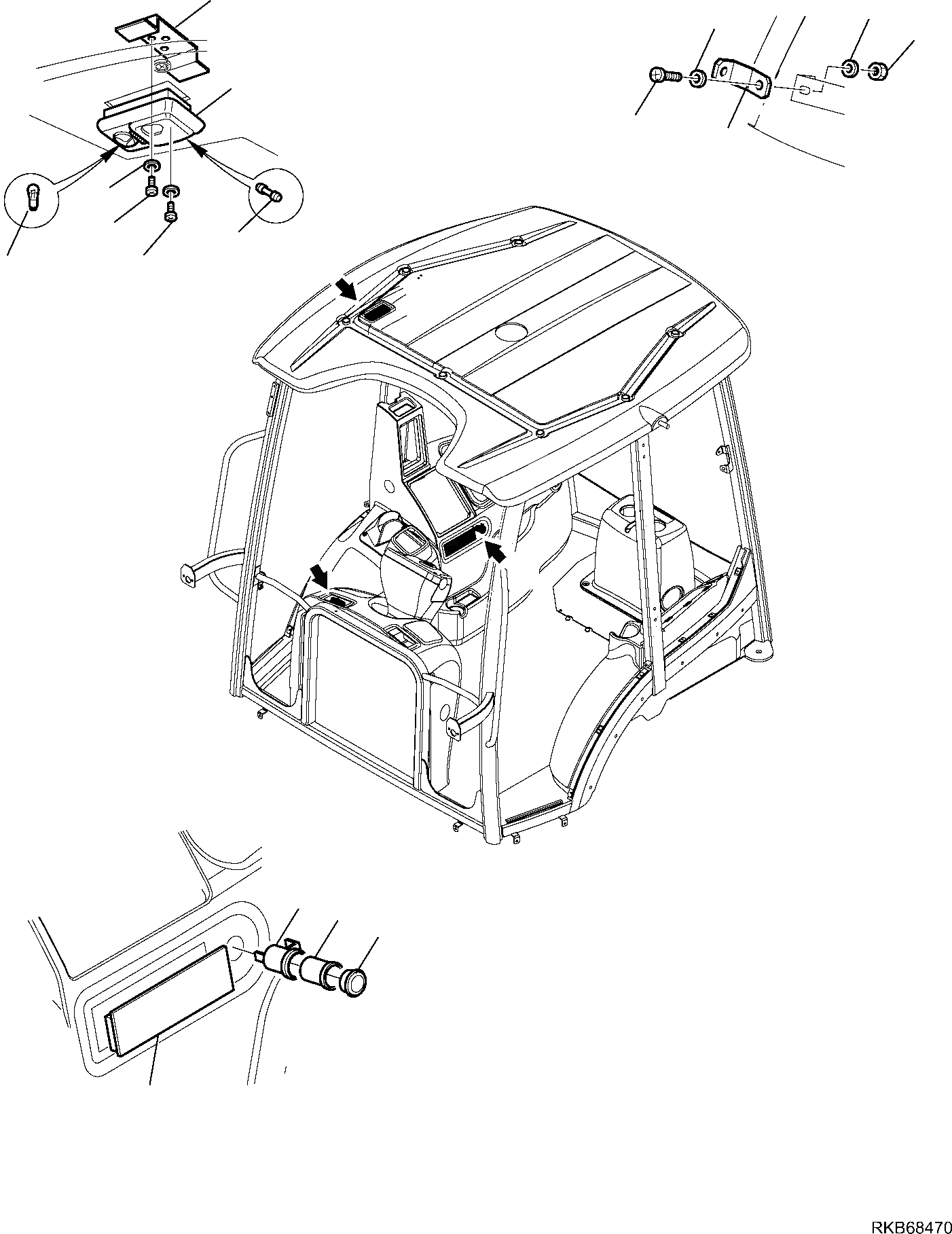 RKB68470