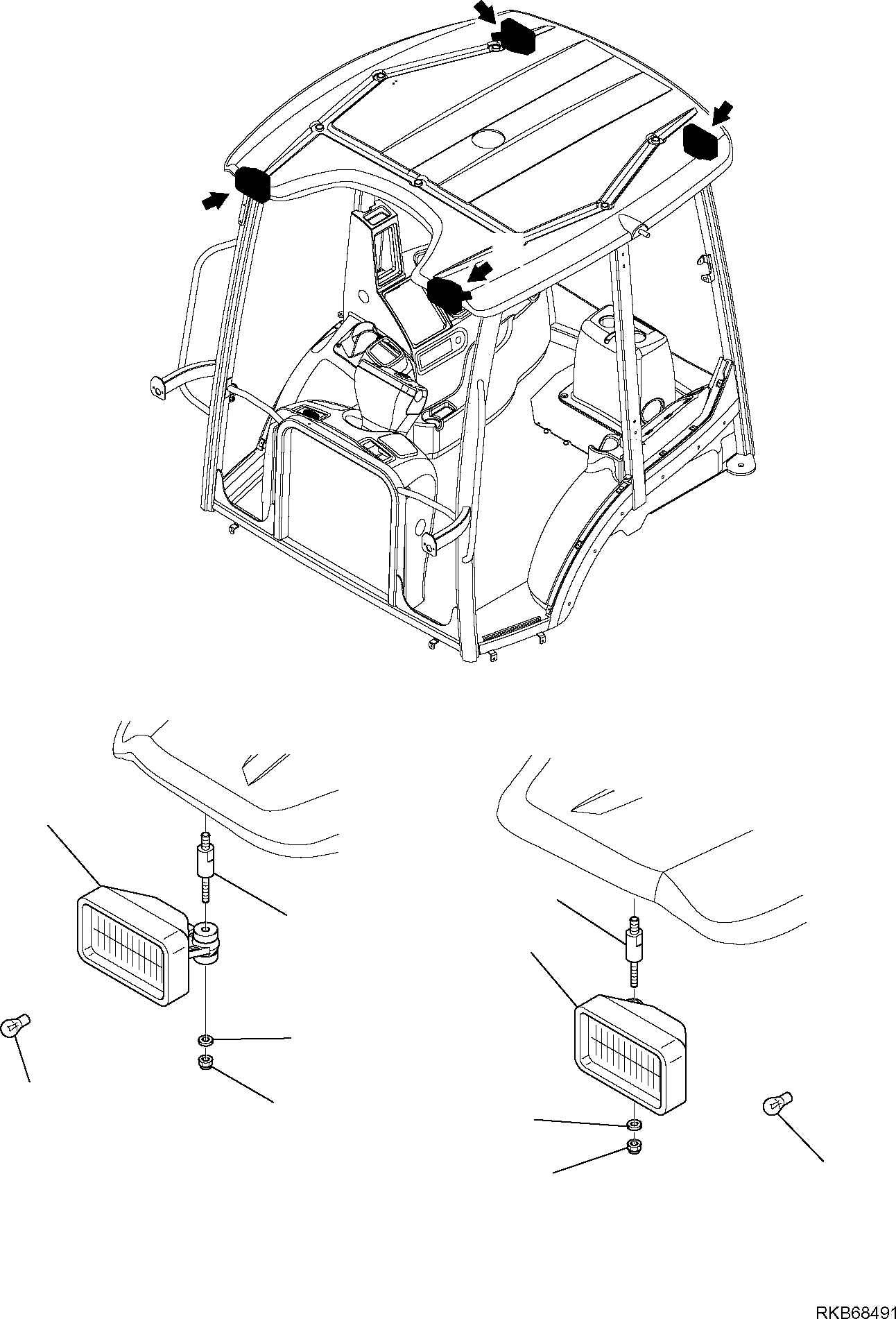 RKB68491