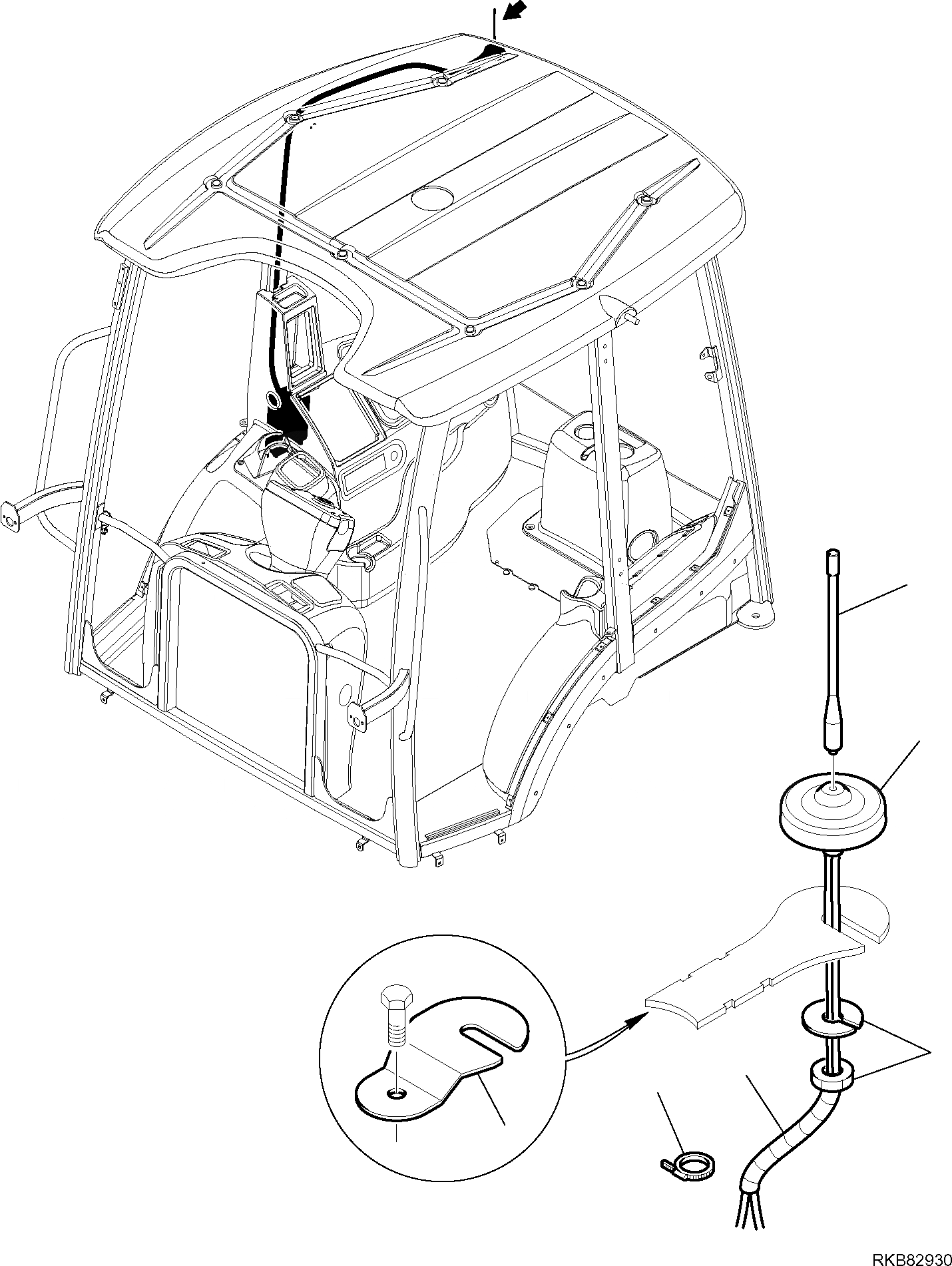 RKB82930