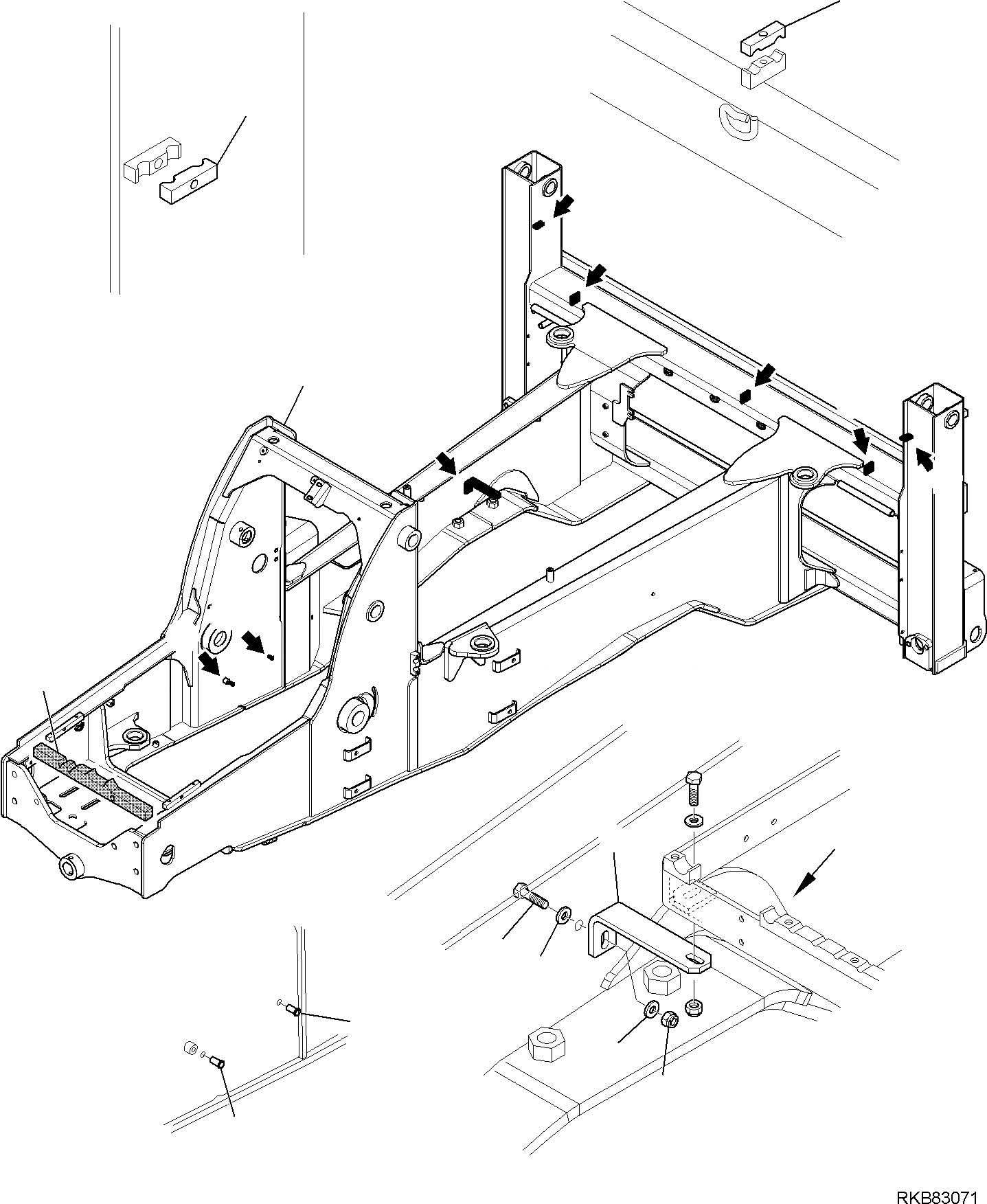 RKB83071