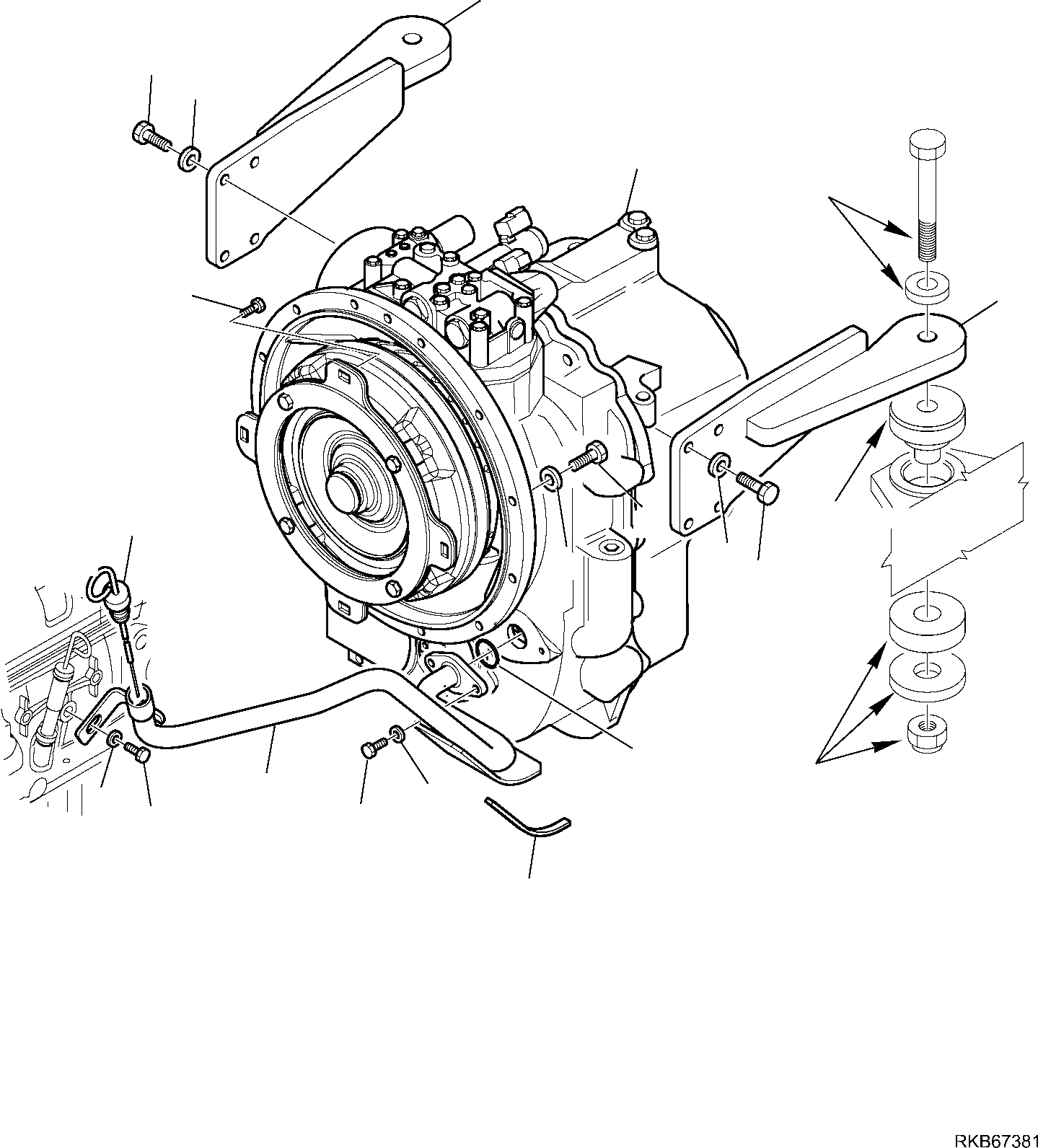 RKB67381