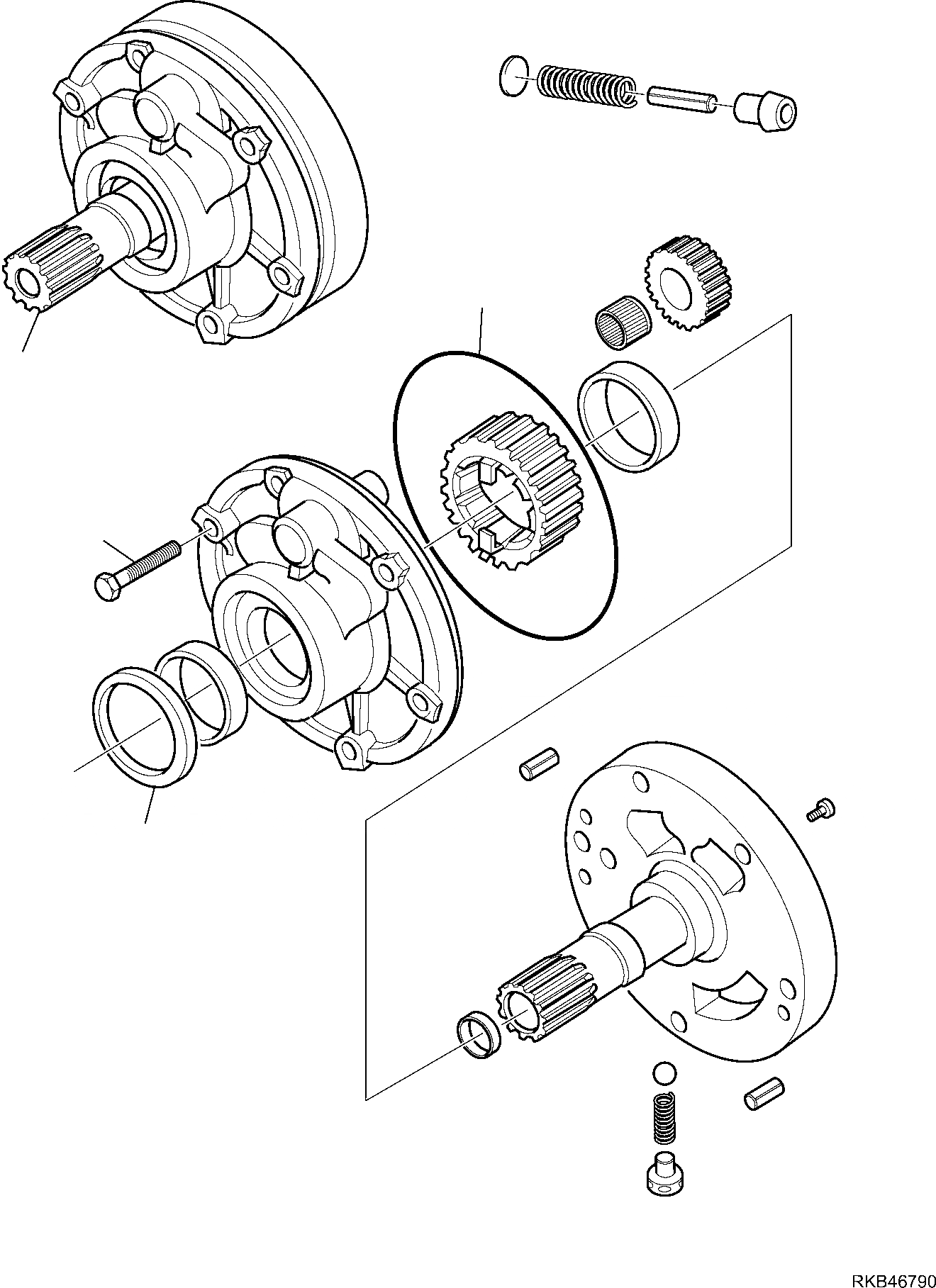 RKB46790