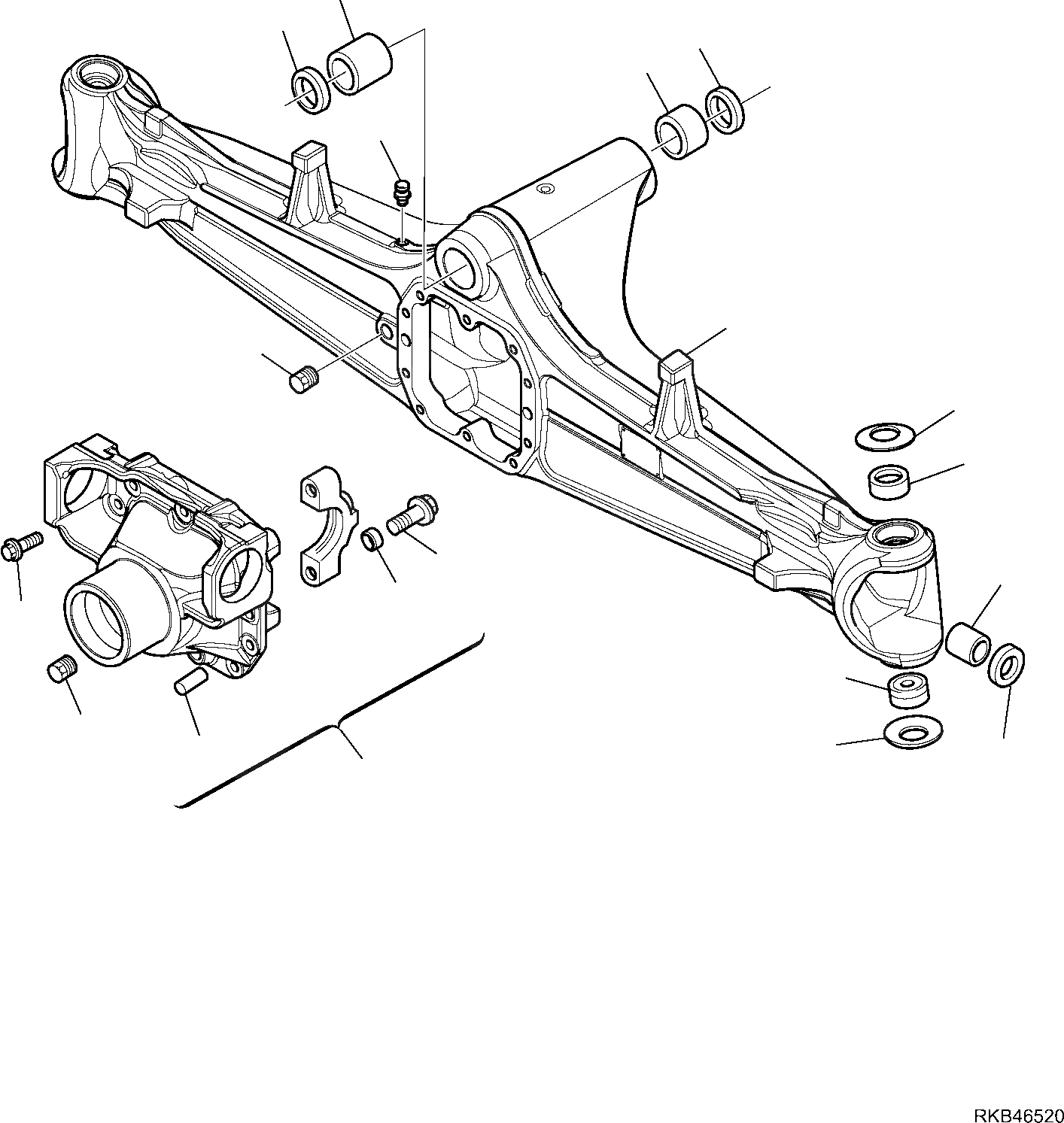 RKB46520