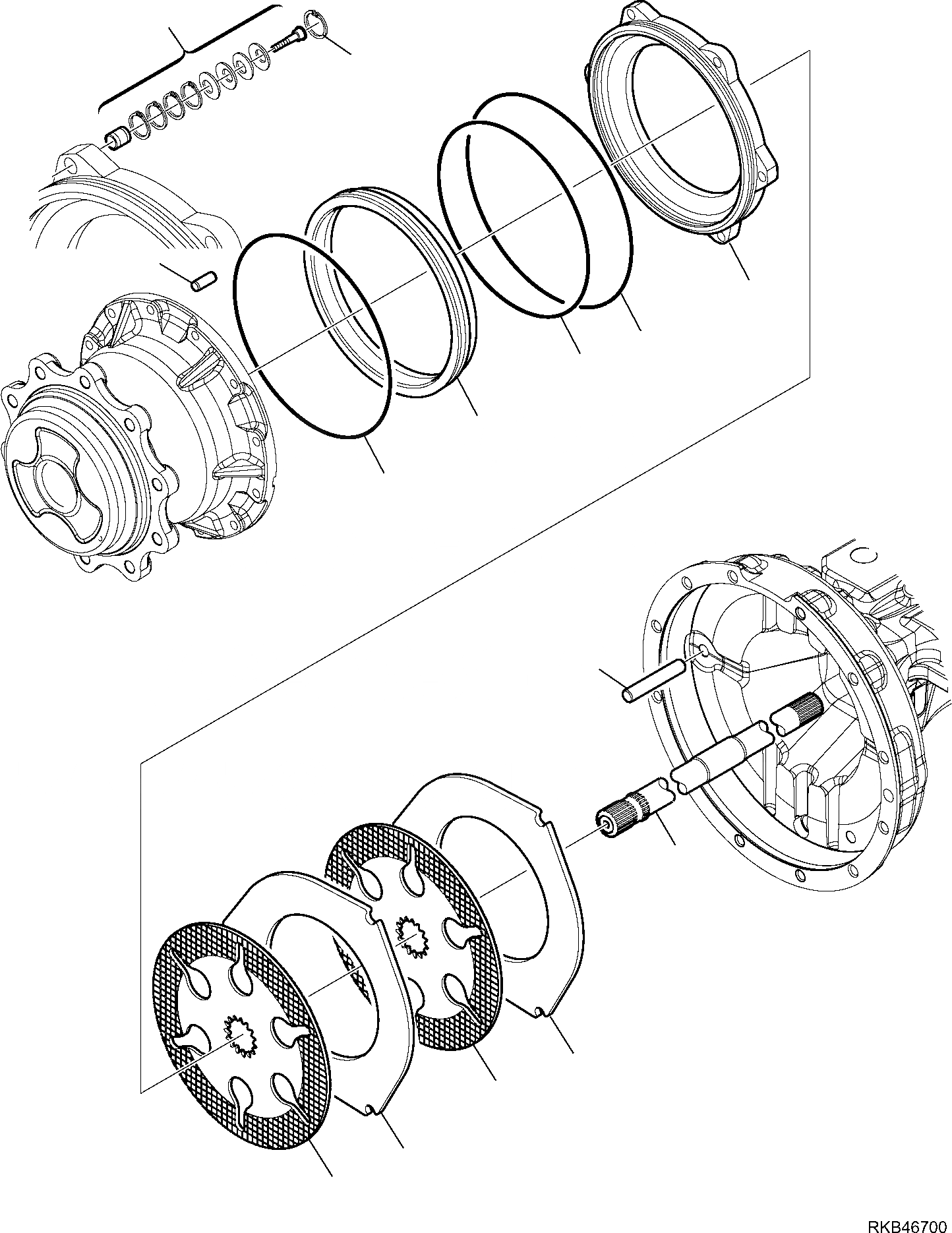 RKB46700