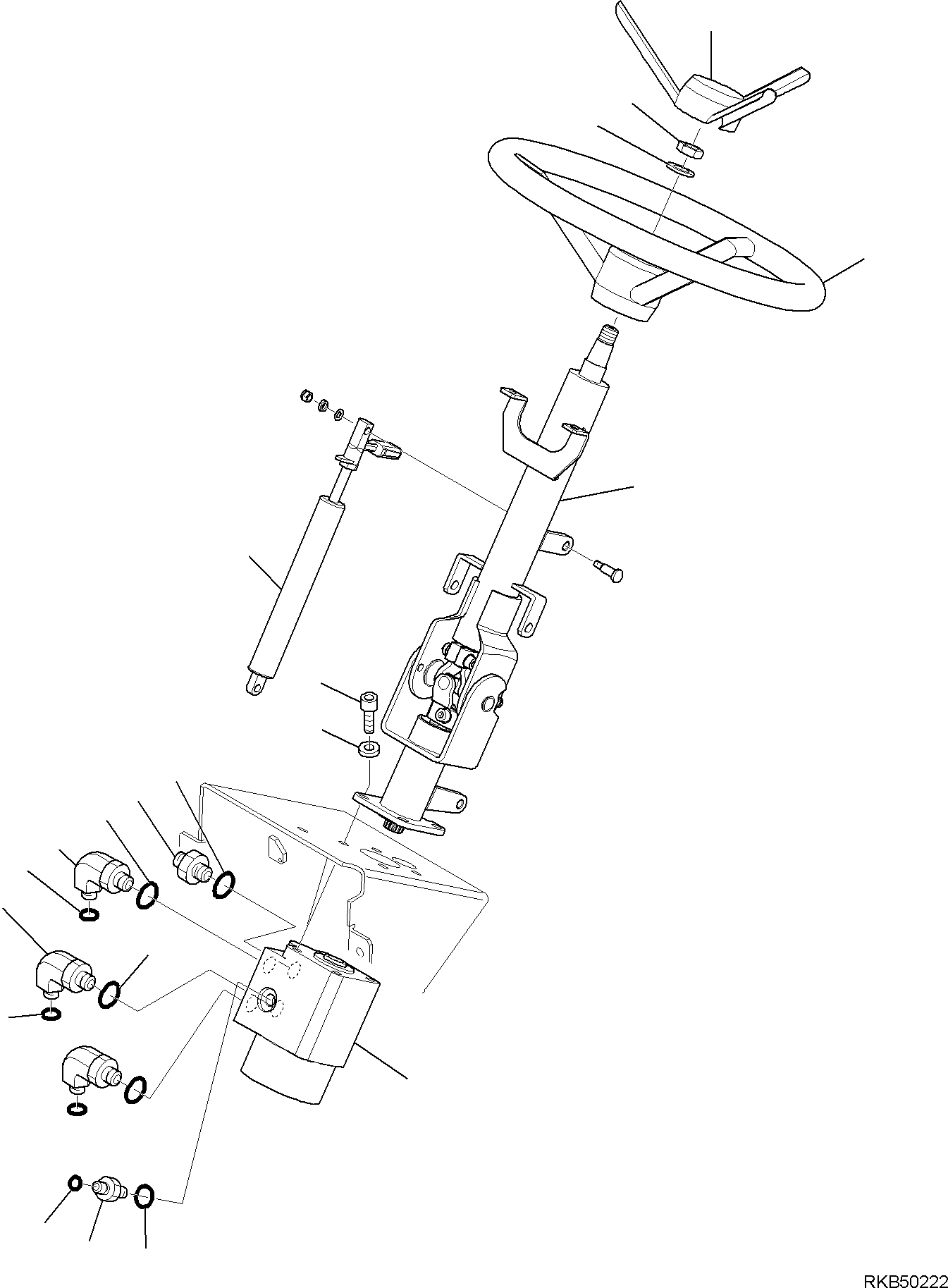 RKB50222