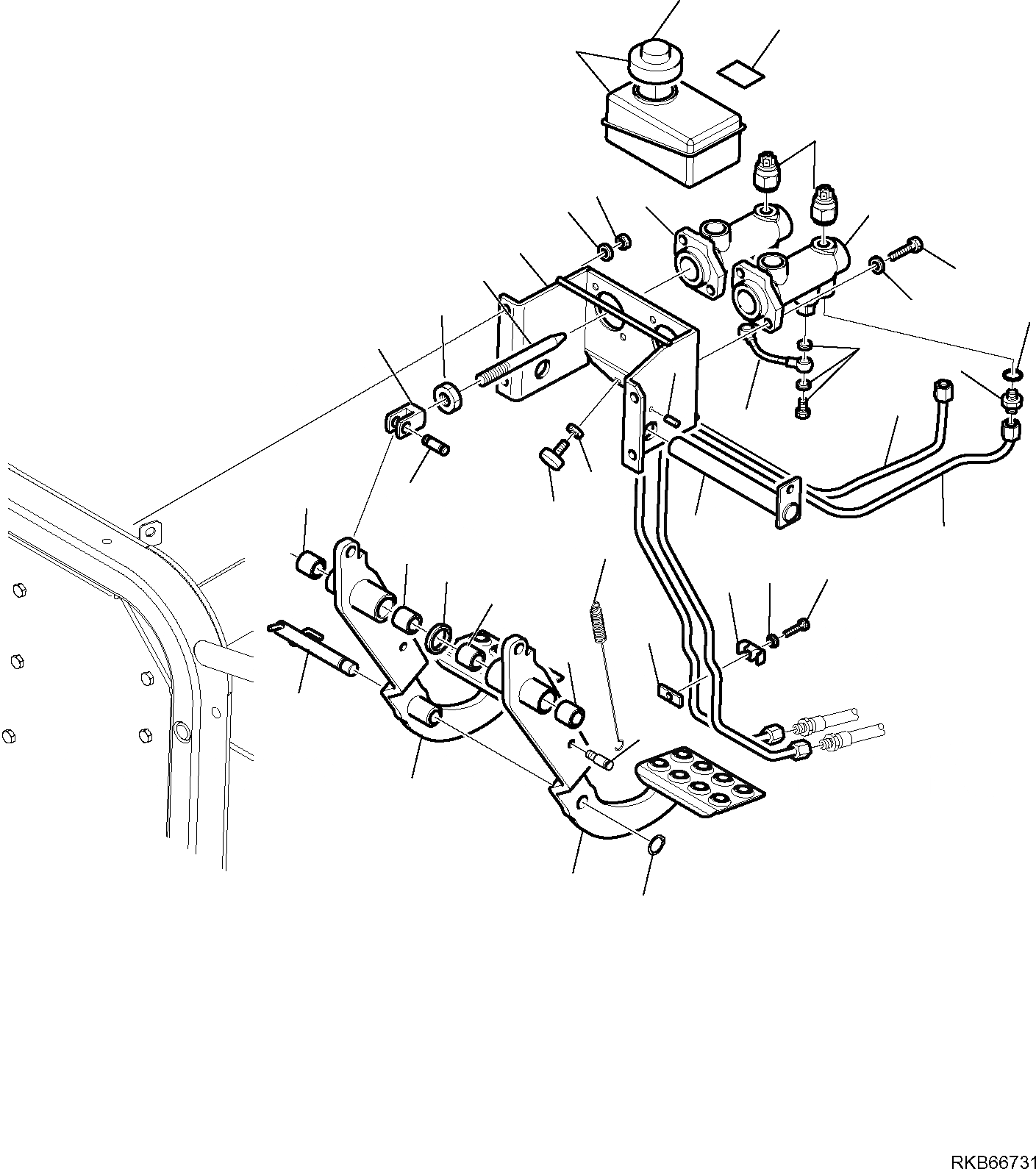 RKB66731