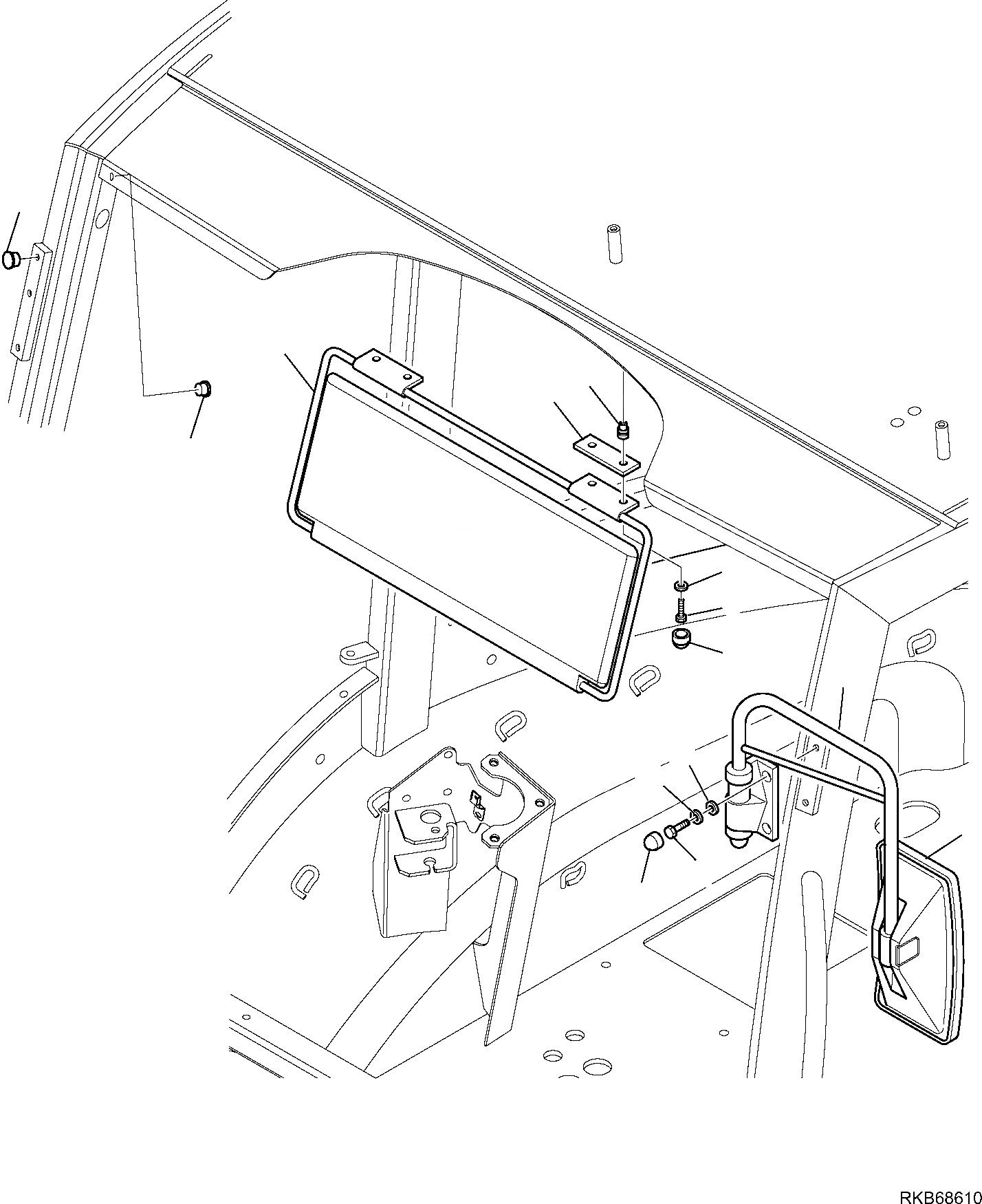 RKB68610