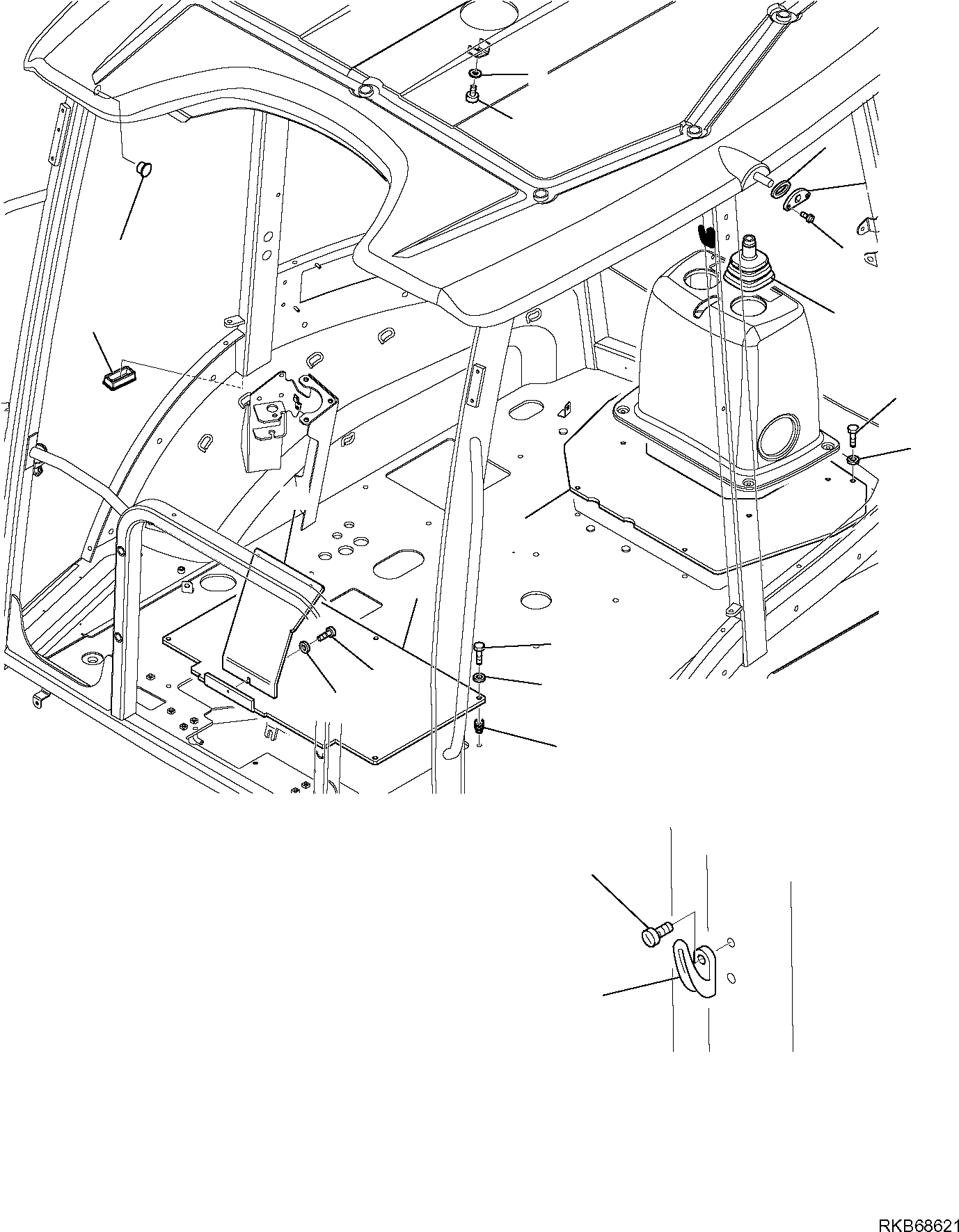 RKB68621