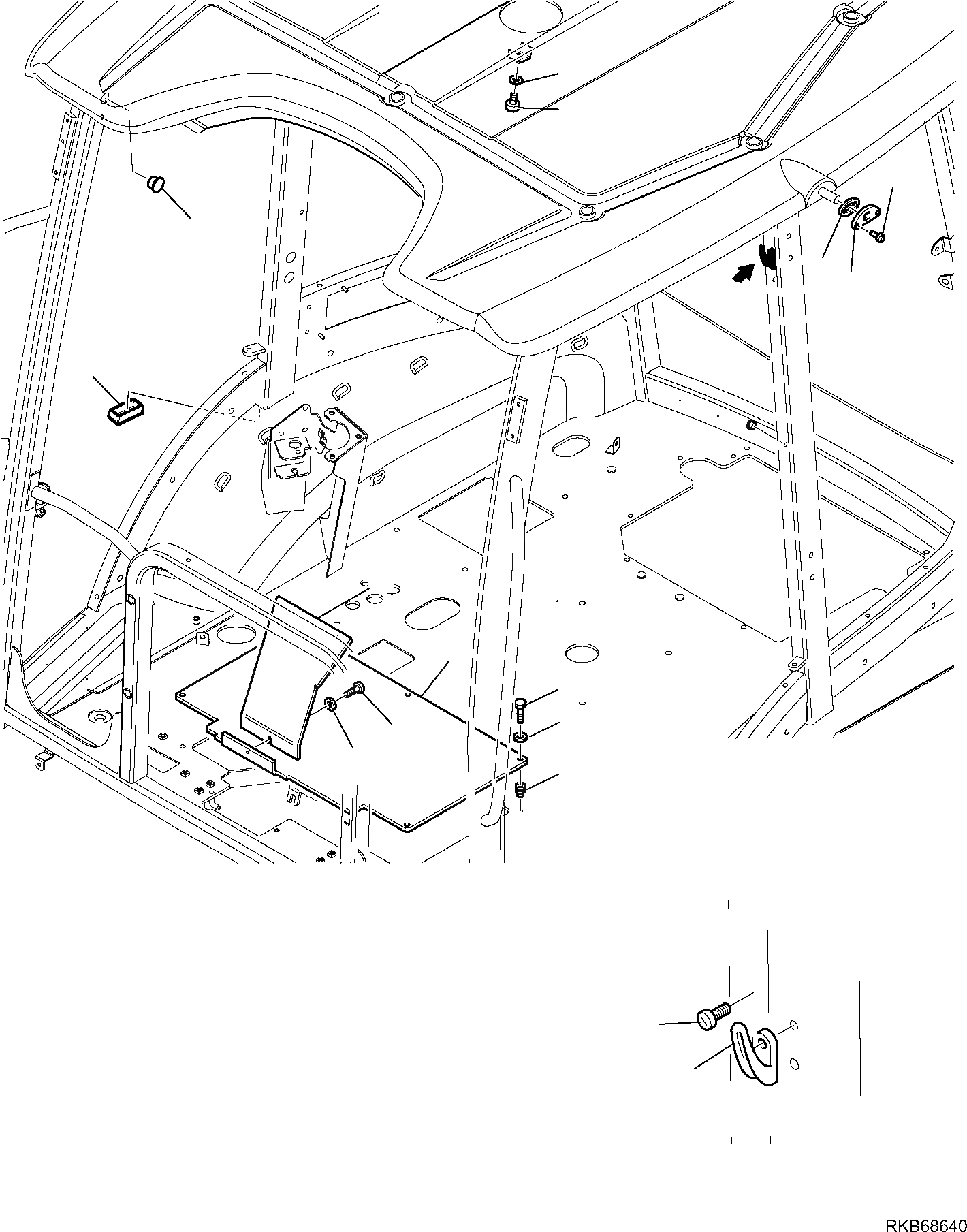 RKB68640