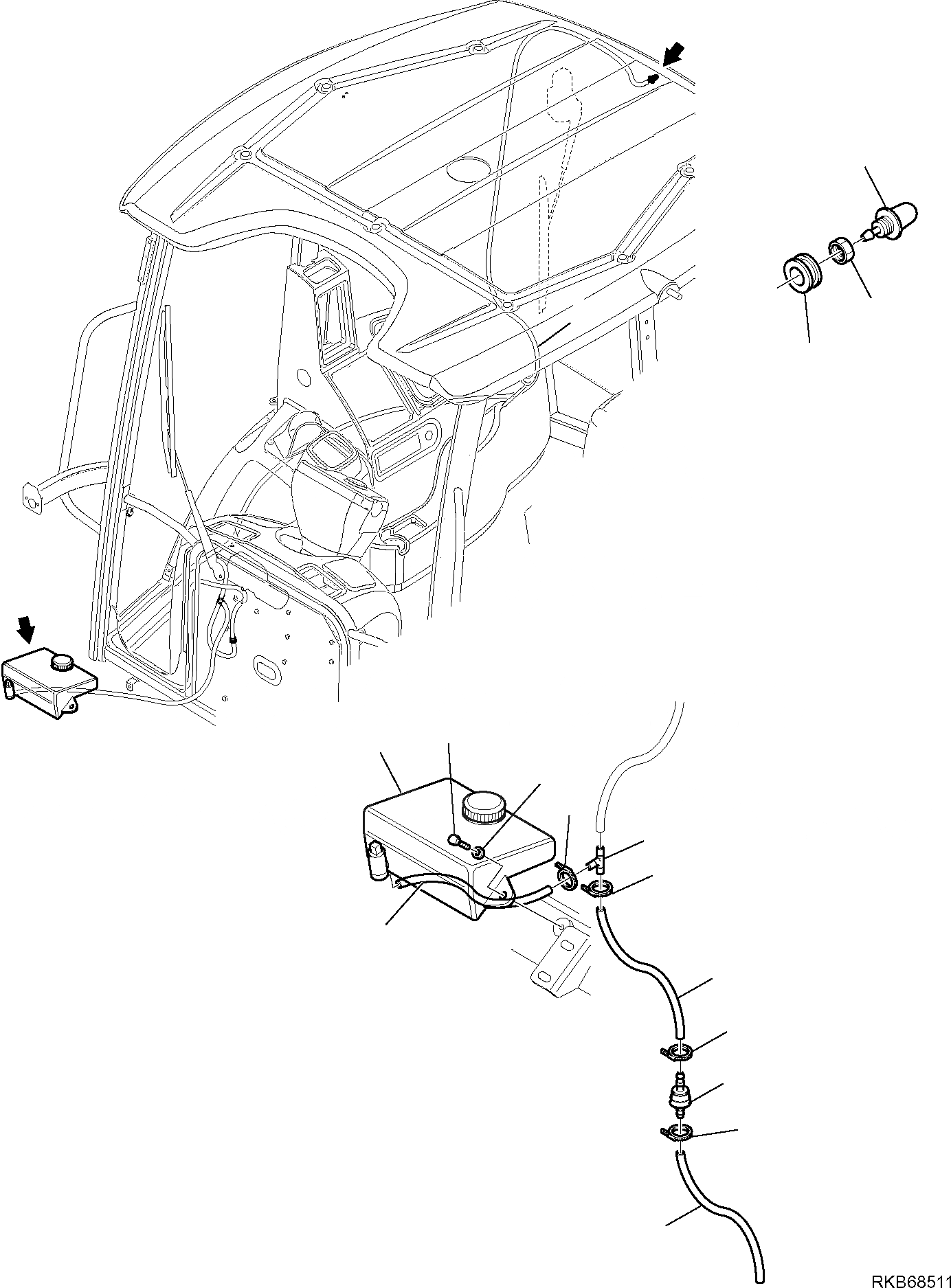 RKB68511