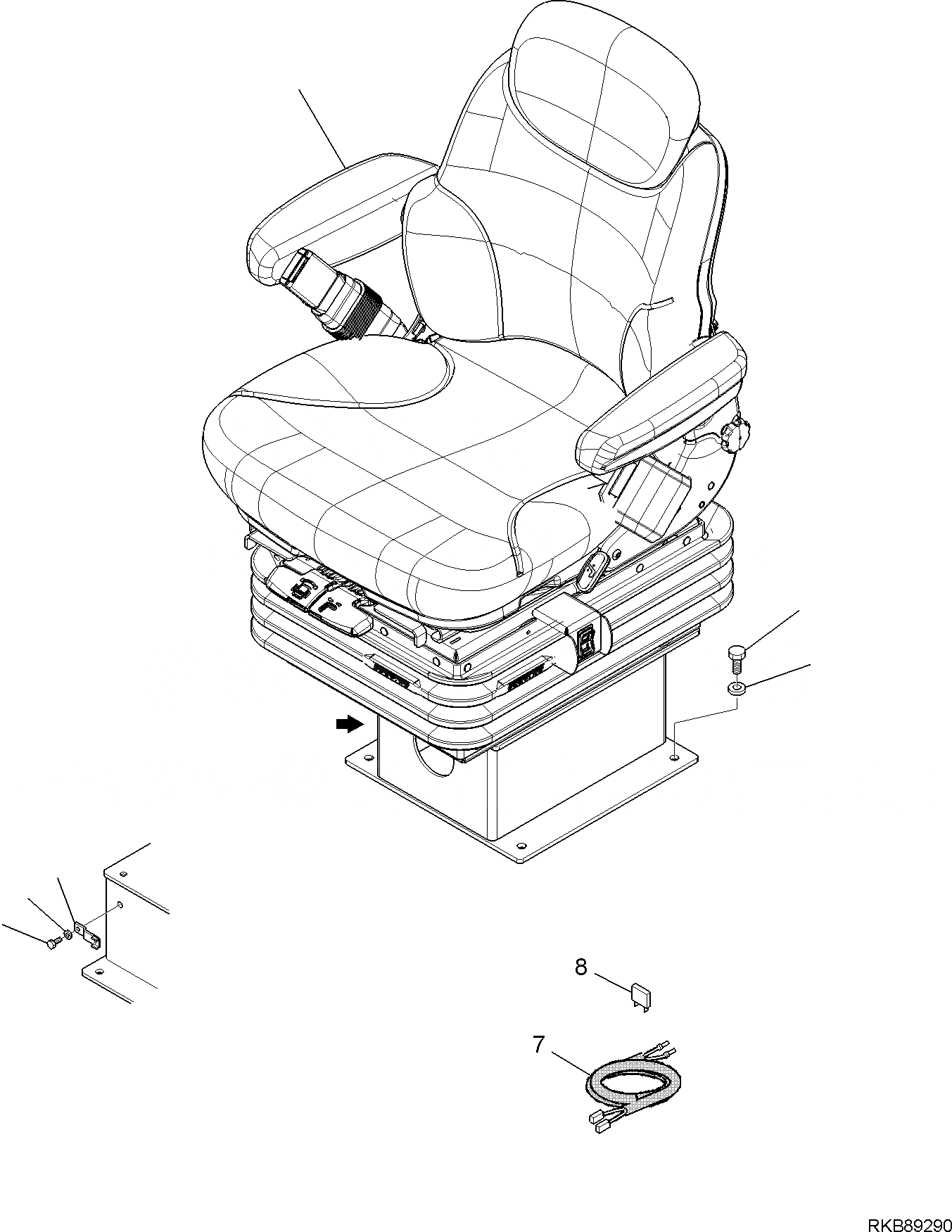 8

7

RKB89290