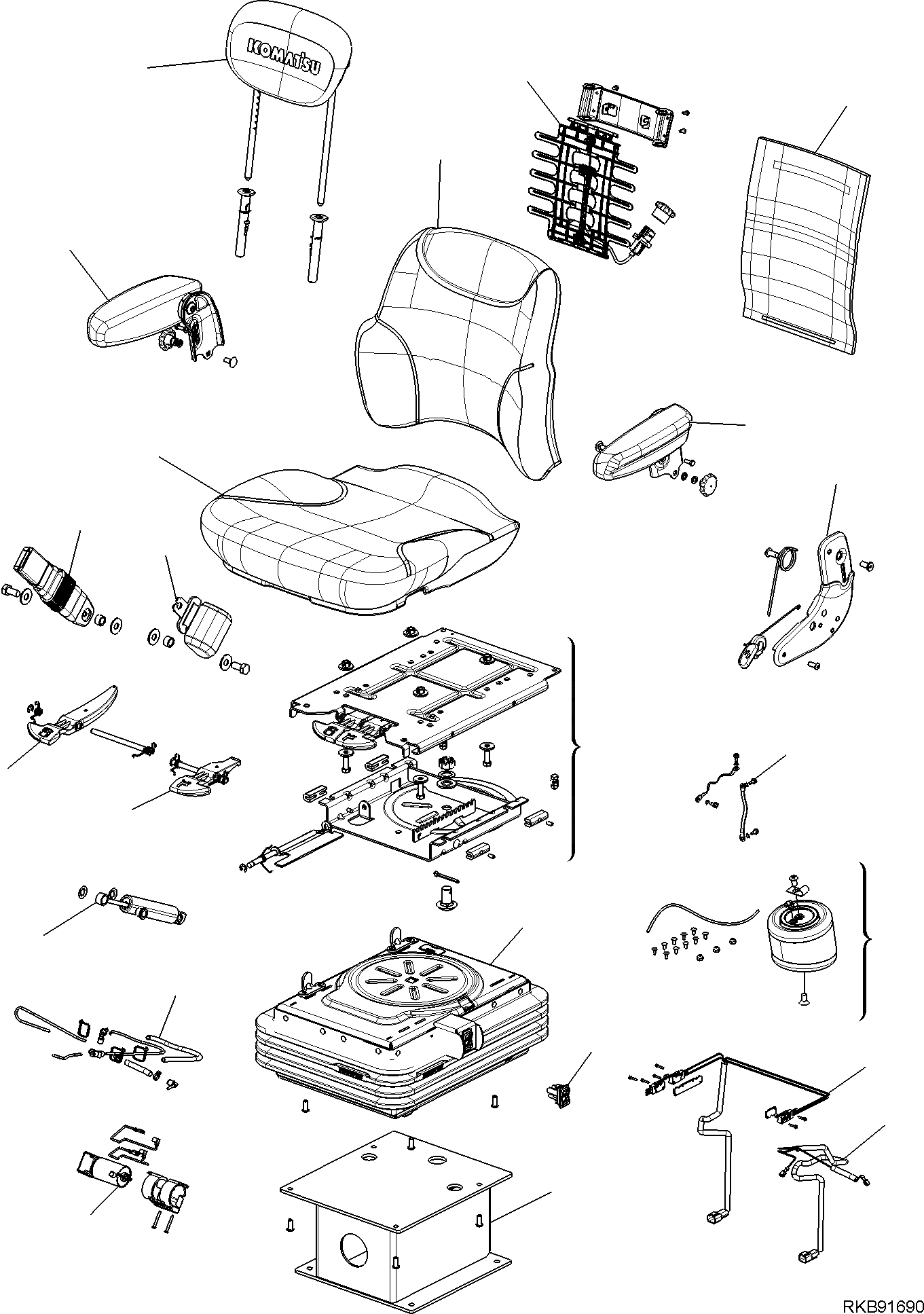 KOMATSU

RKB91690