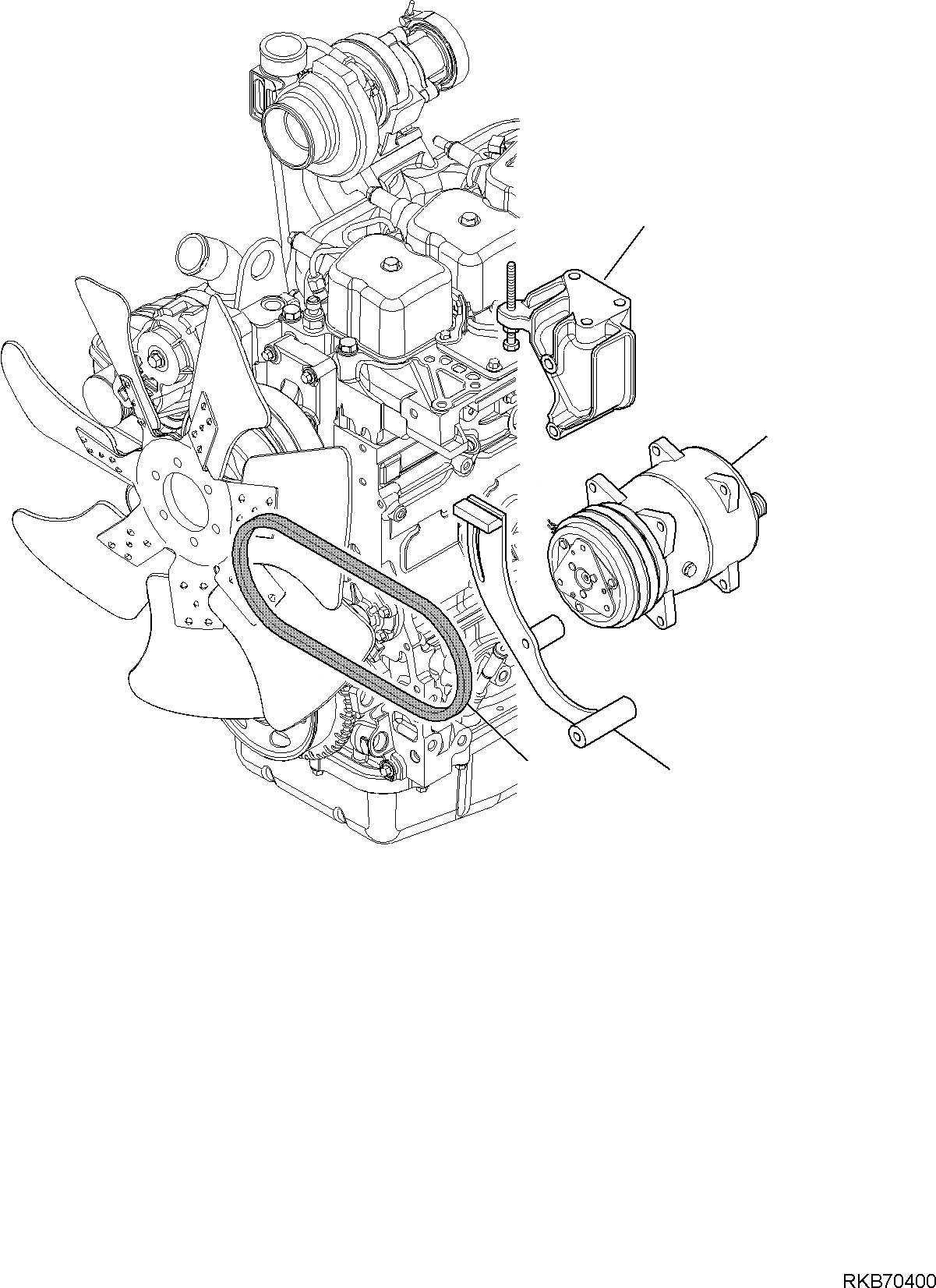 RKB70400