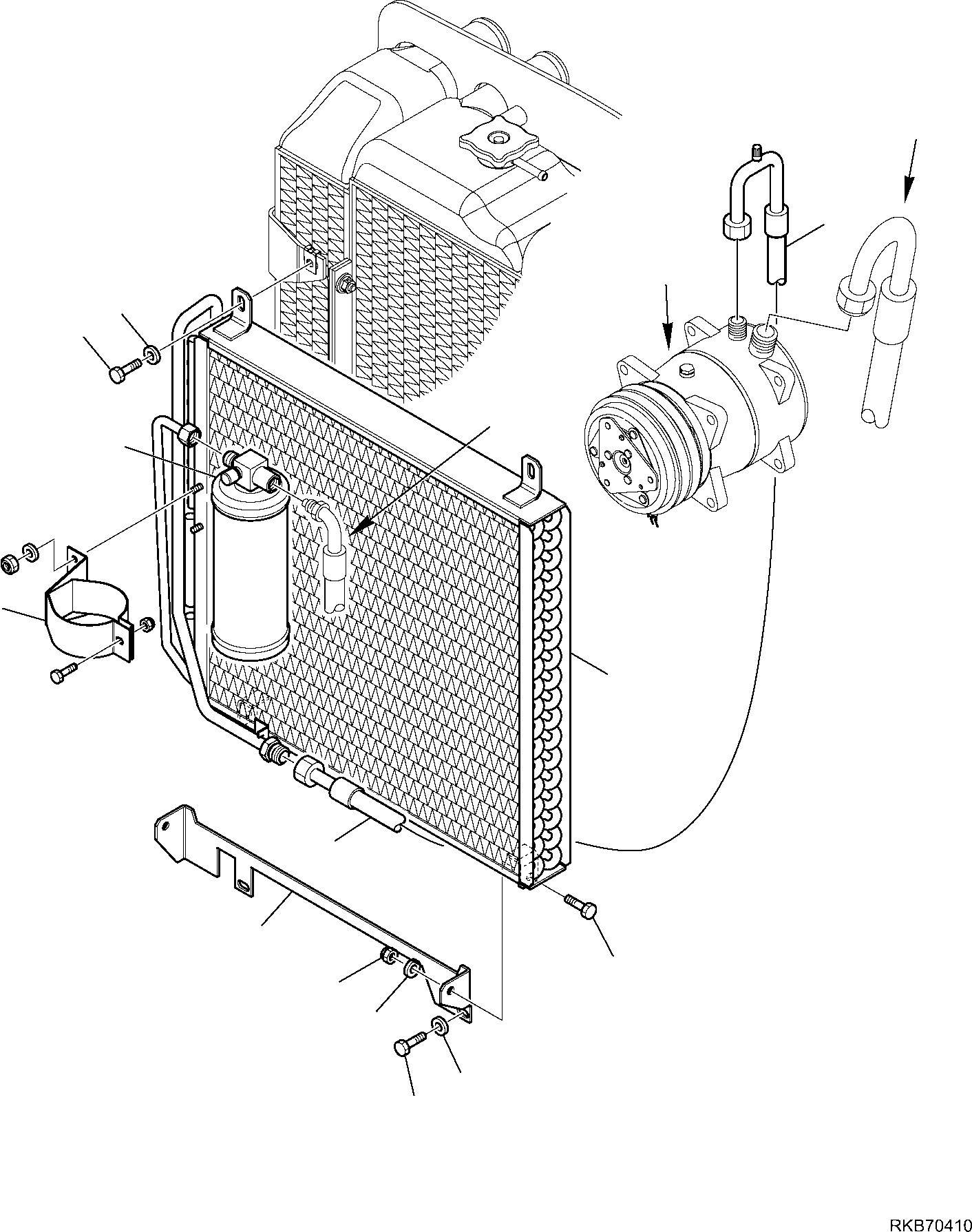 RKB70410