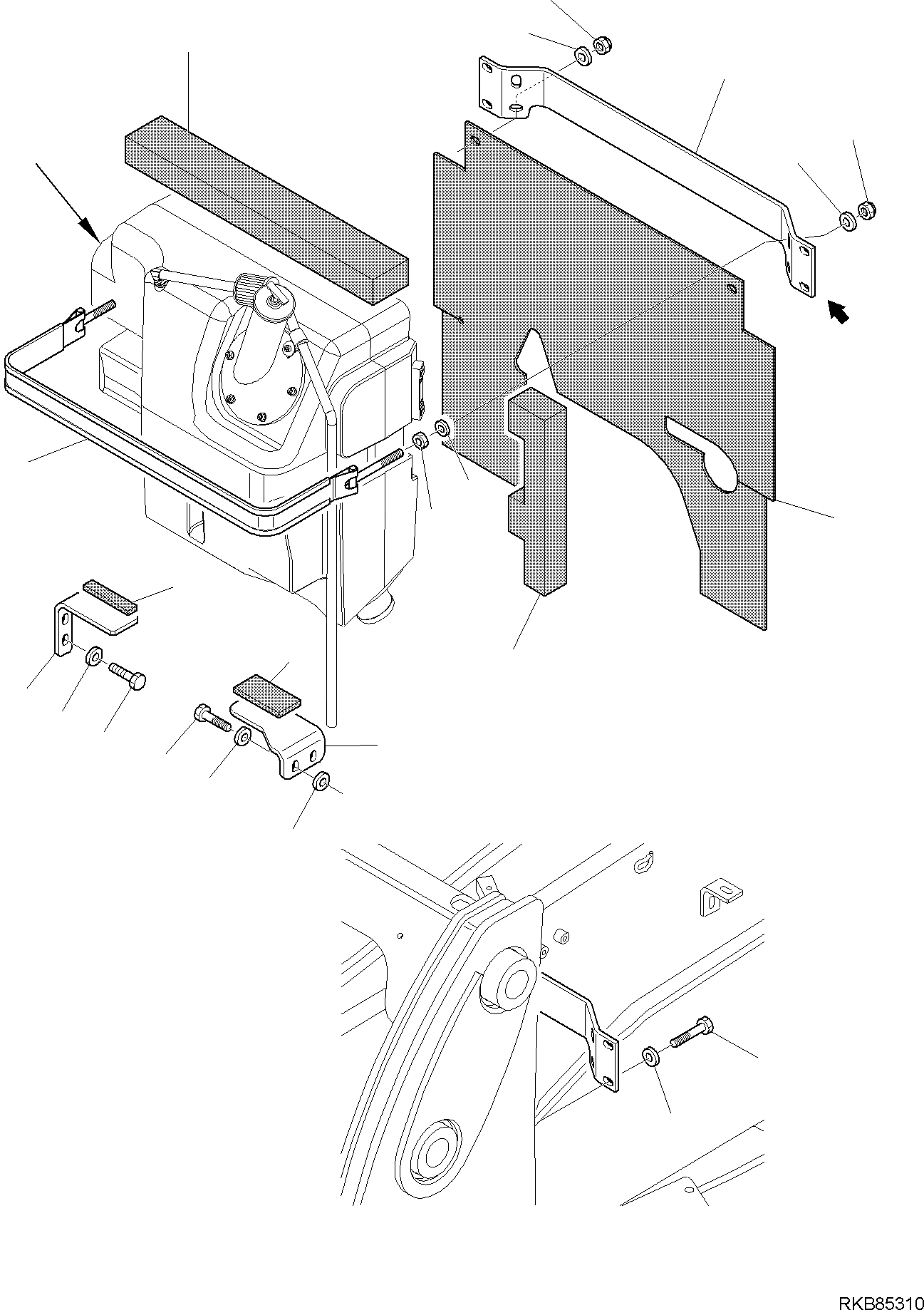 RKB85310