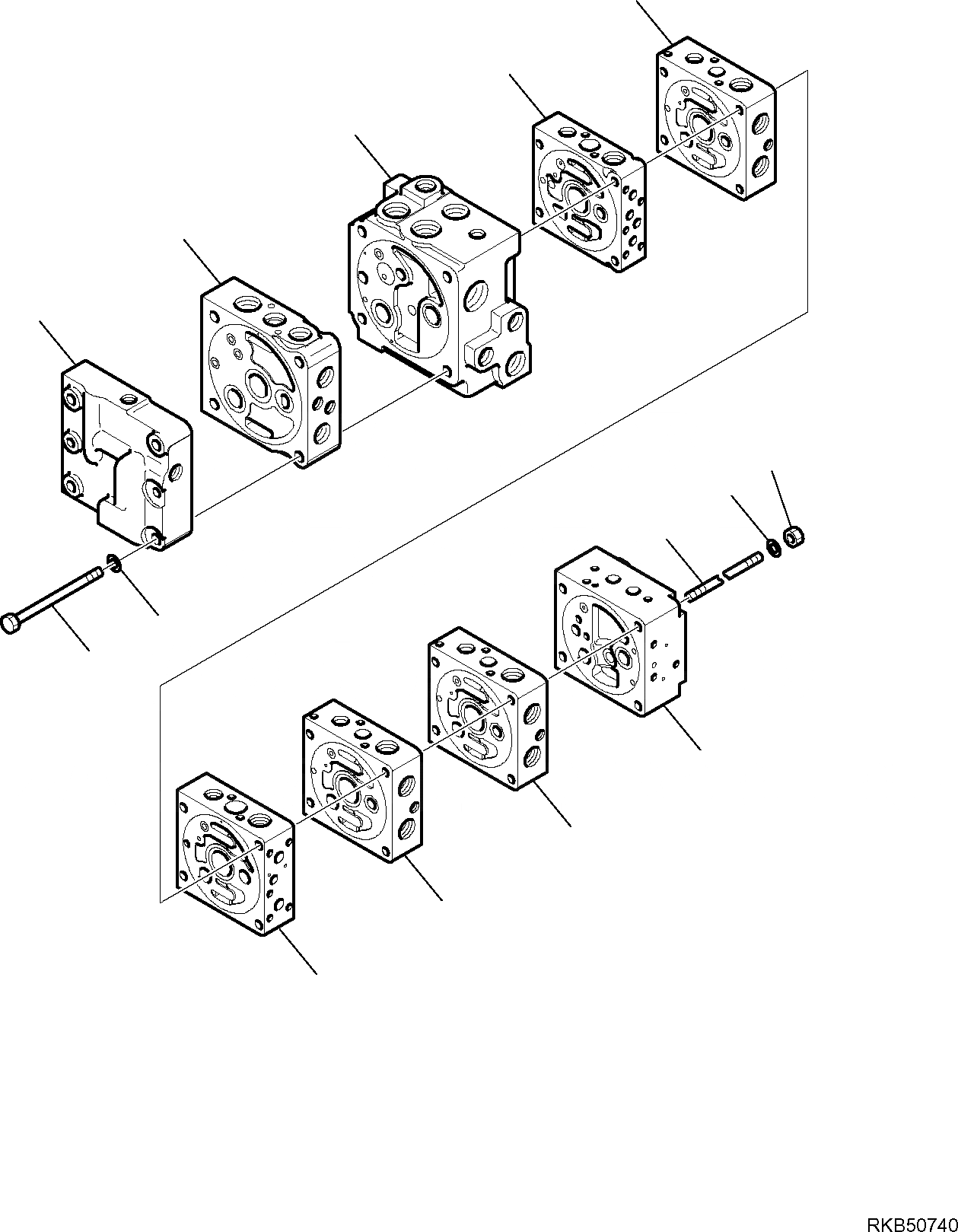 RKB50740