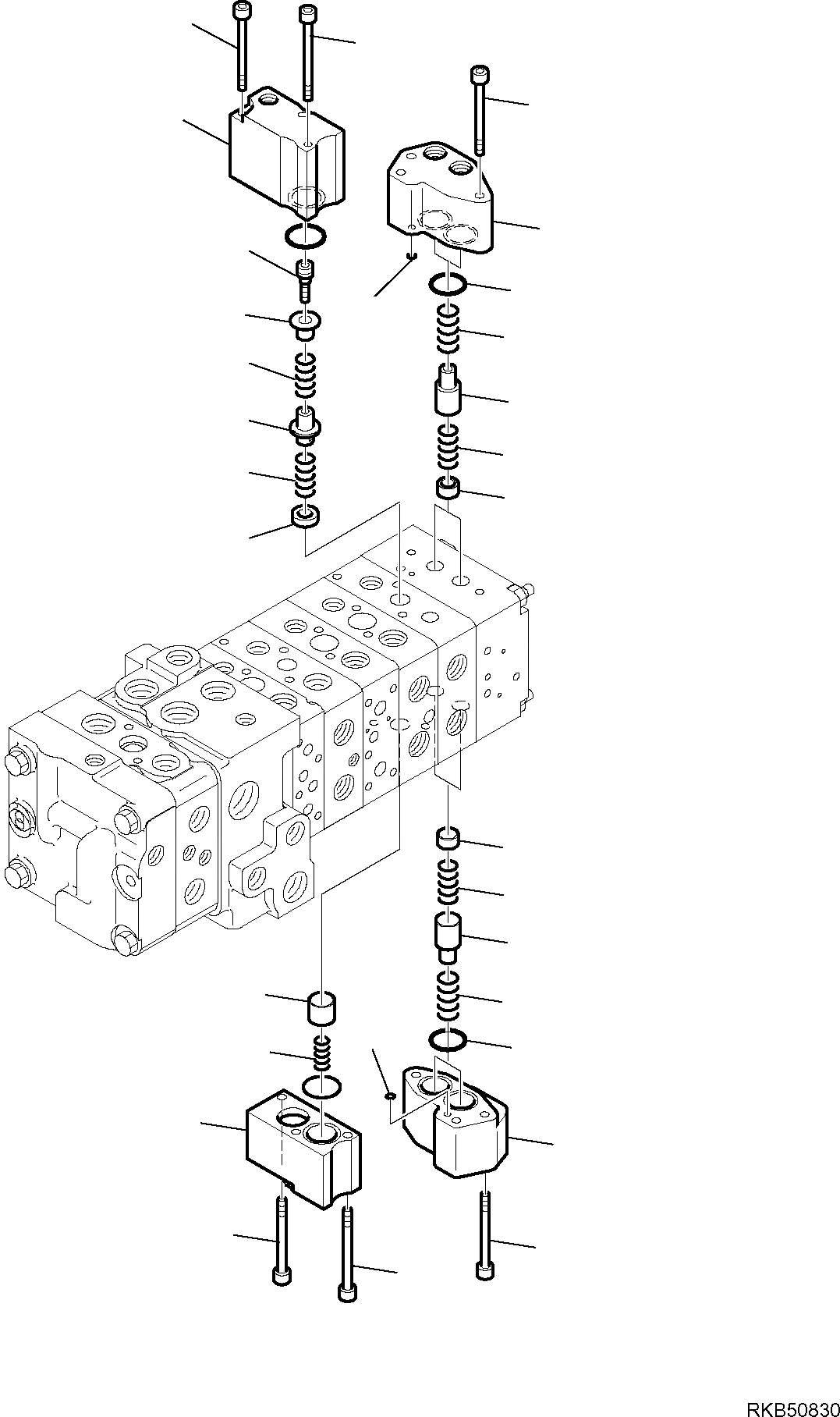 RKB50830