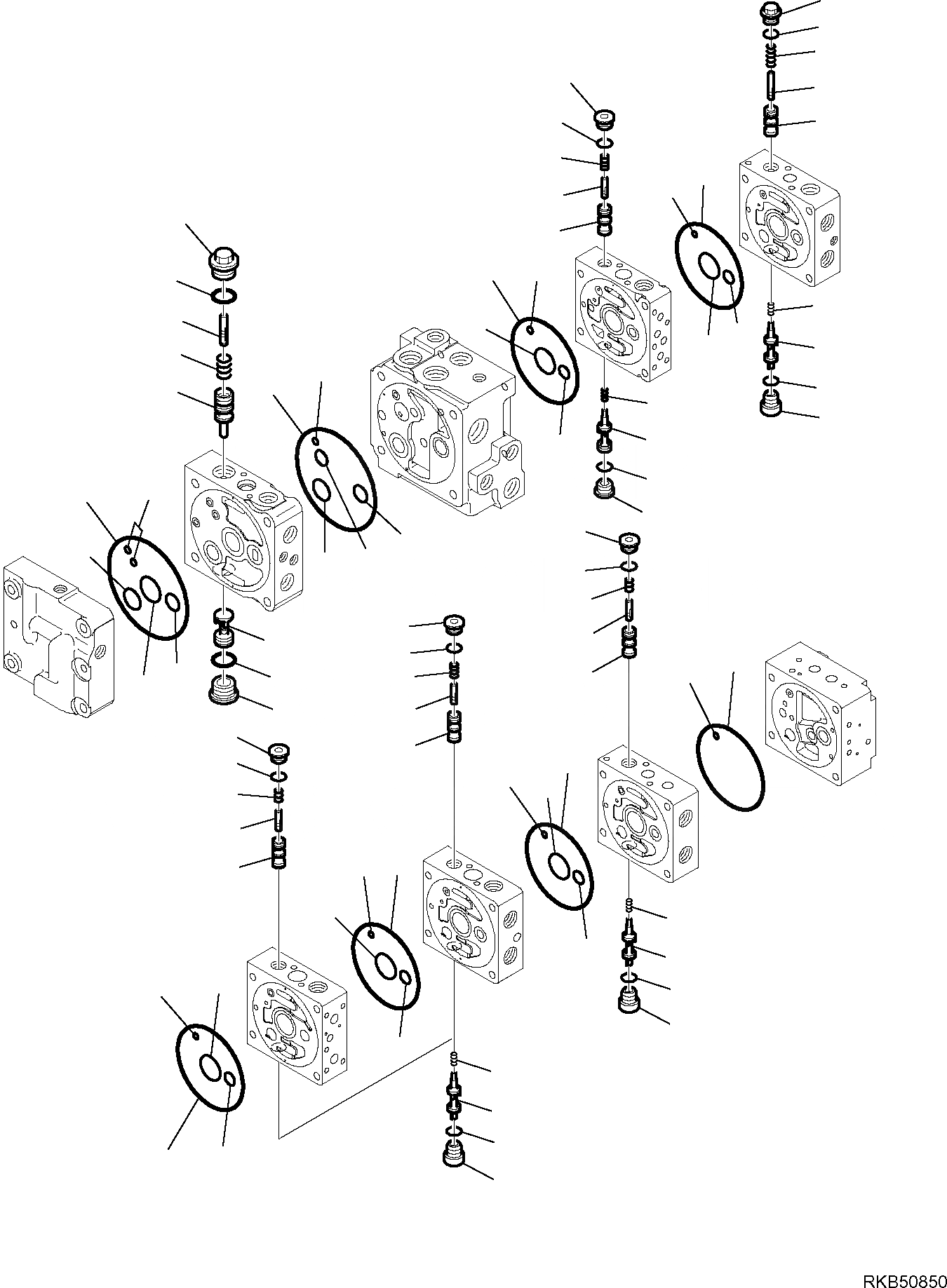 RKB50850