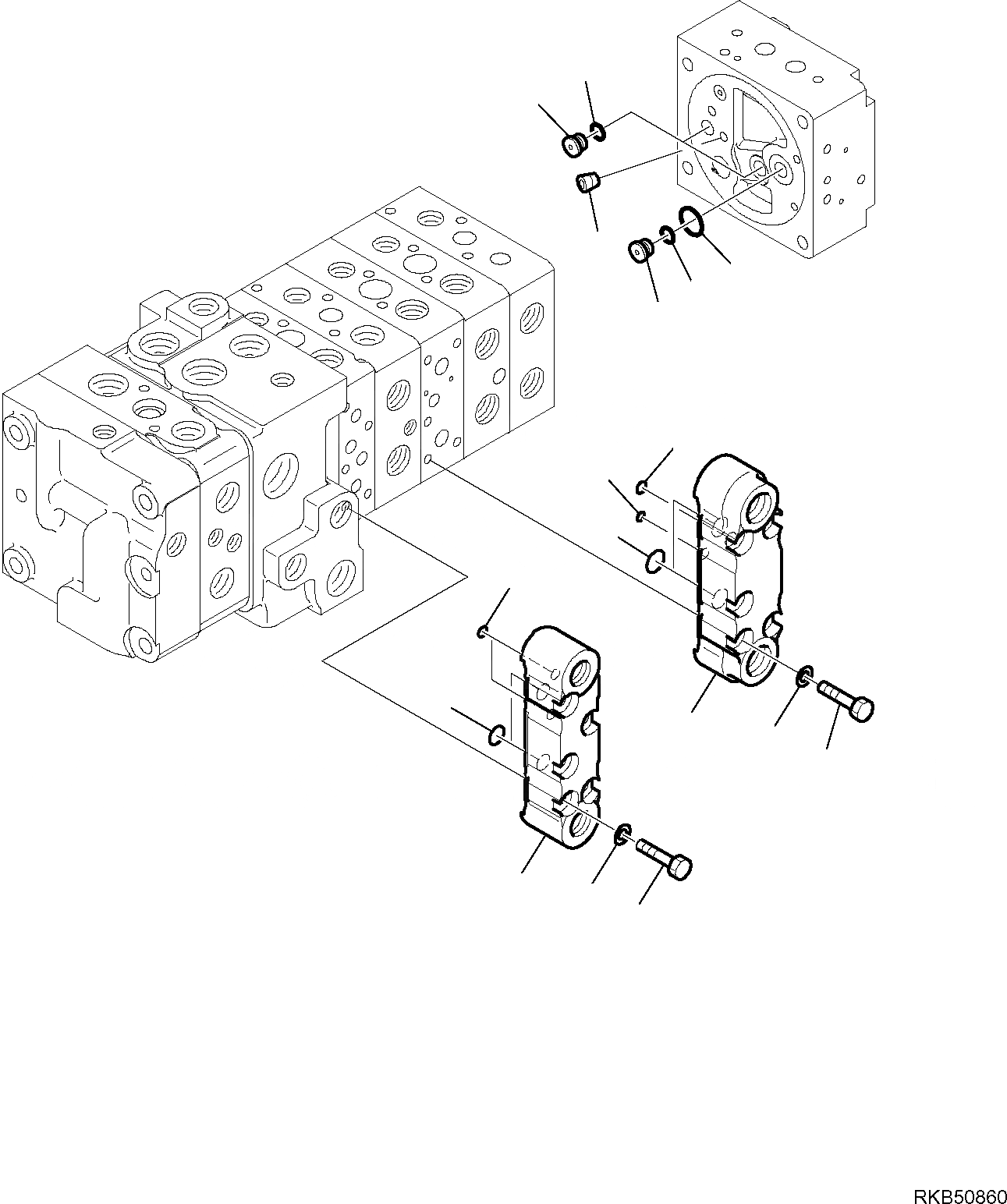 RKB50860