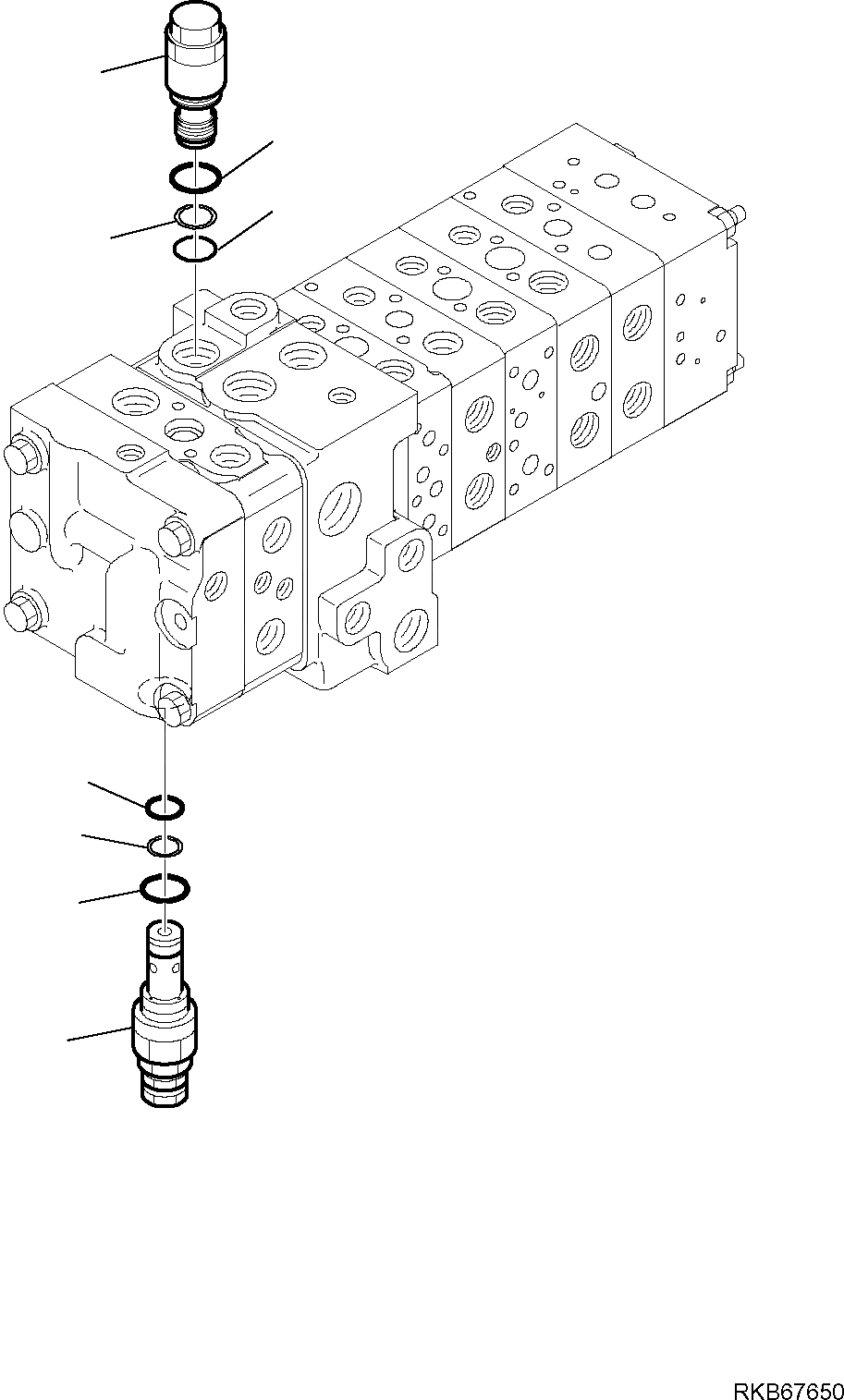 RKB67650