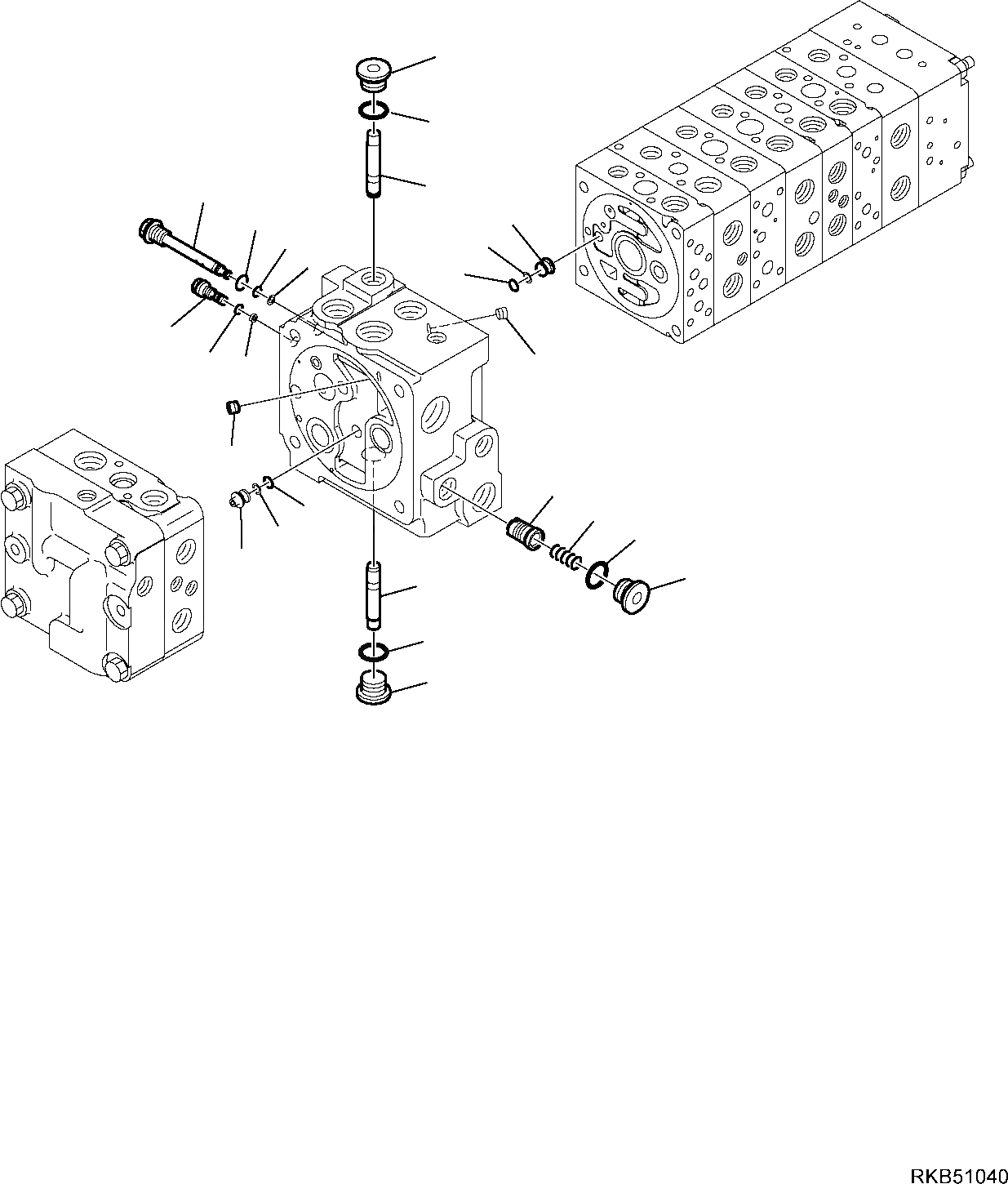 RKB51040