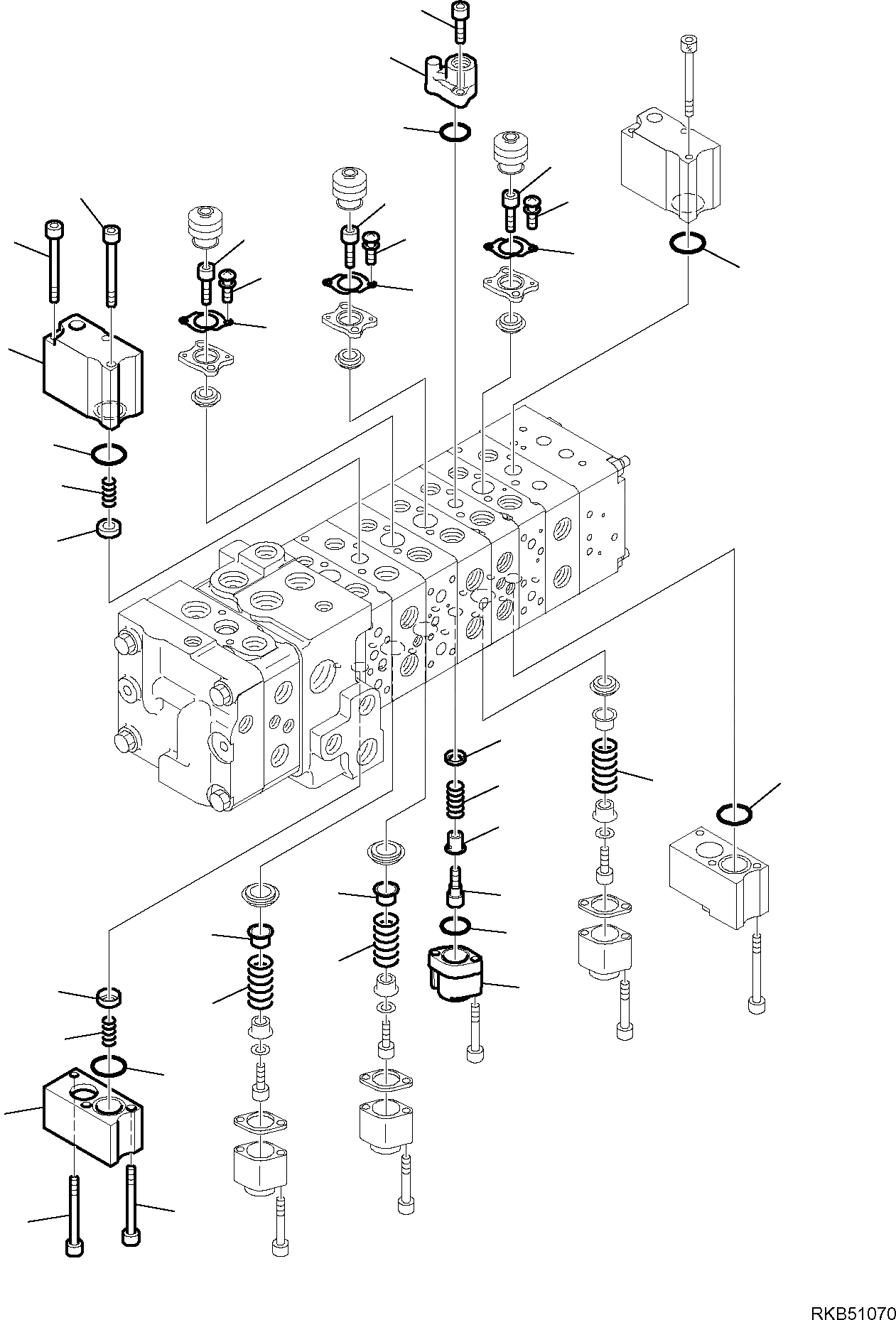 RKB51070