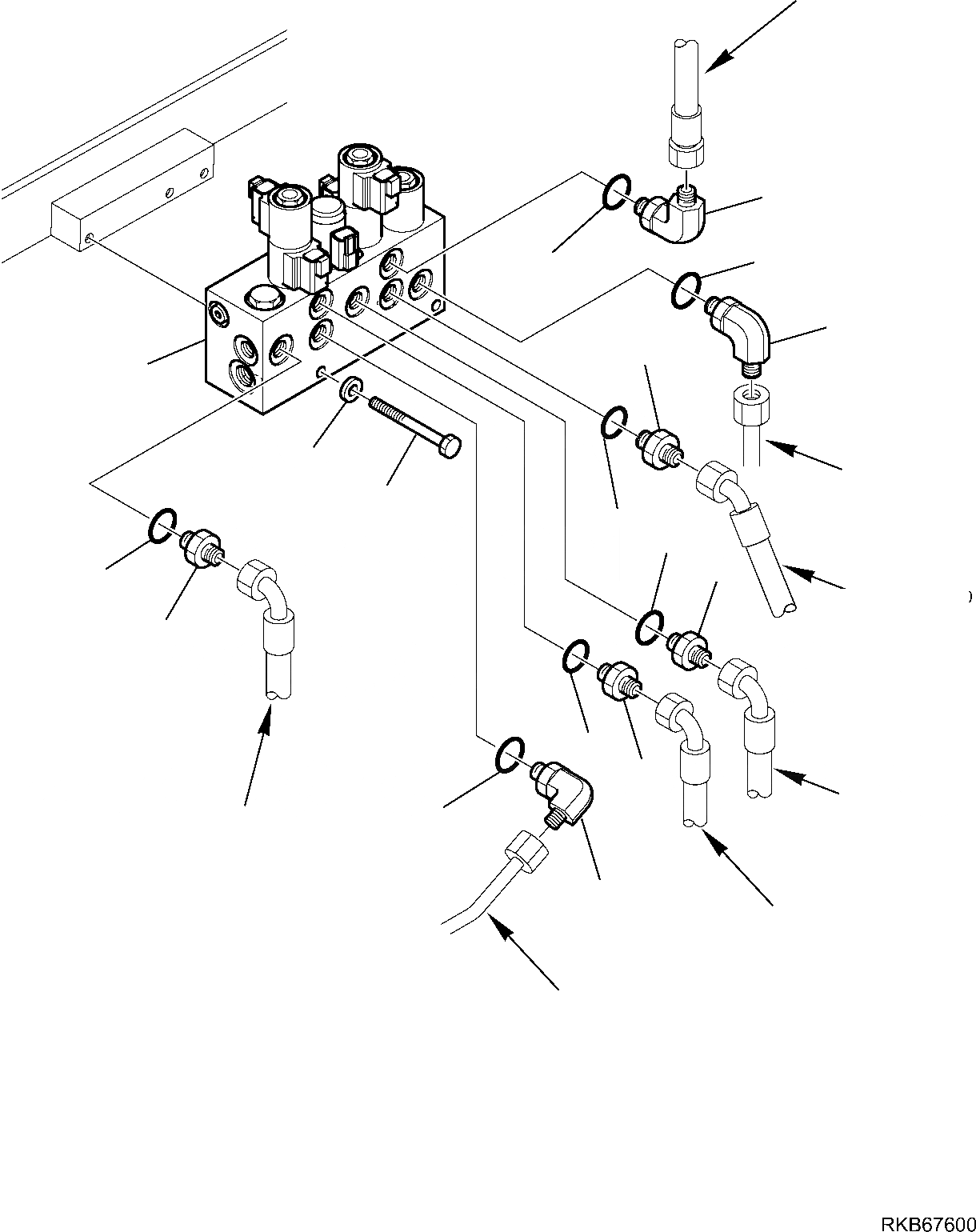 RKB67600