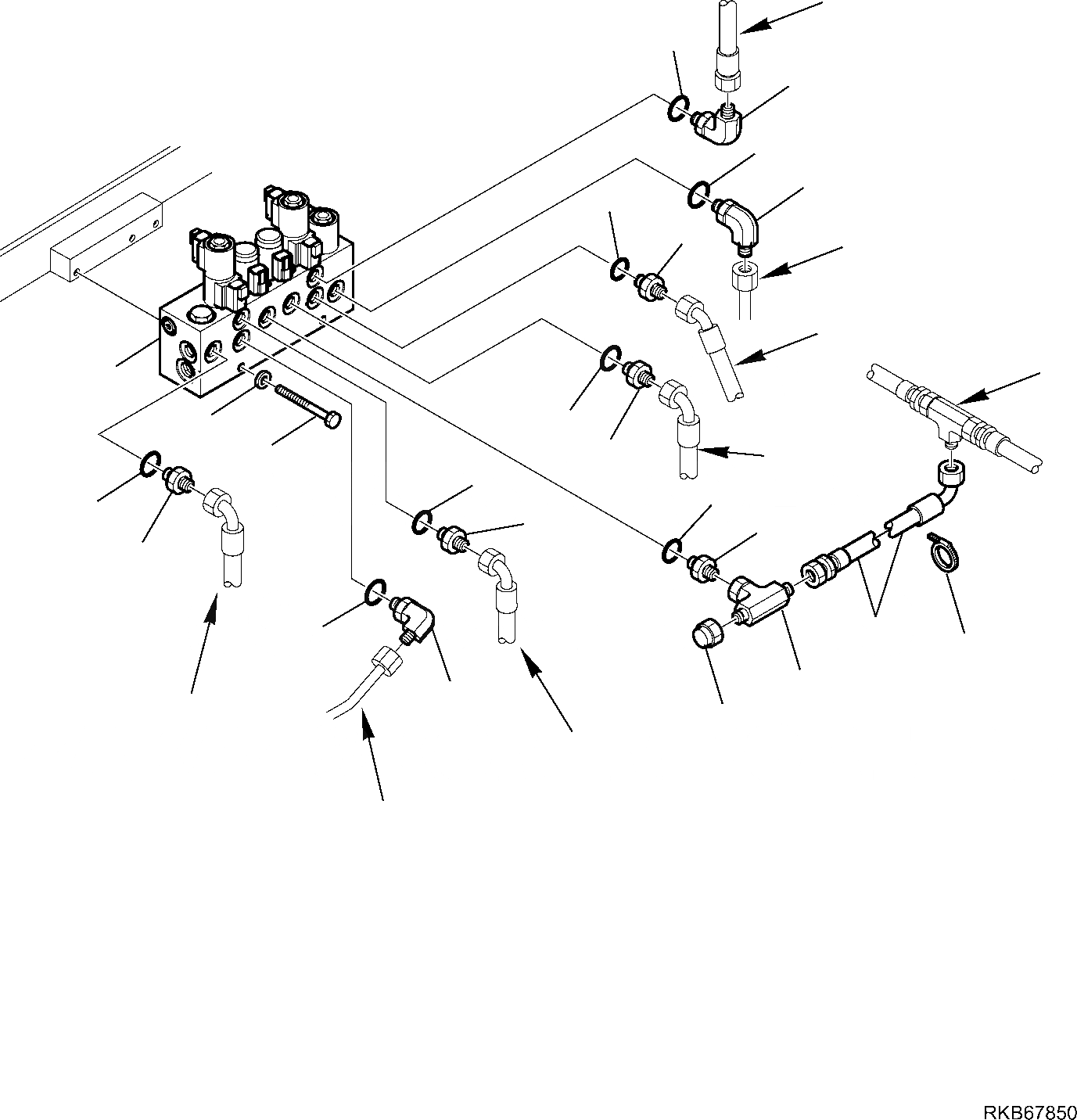 RKB67850