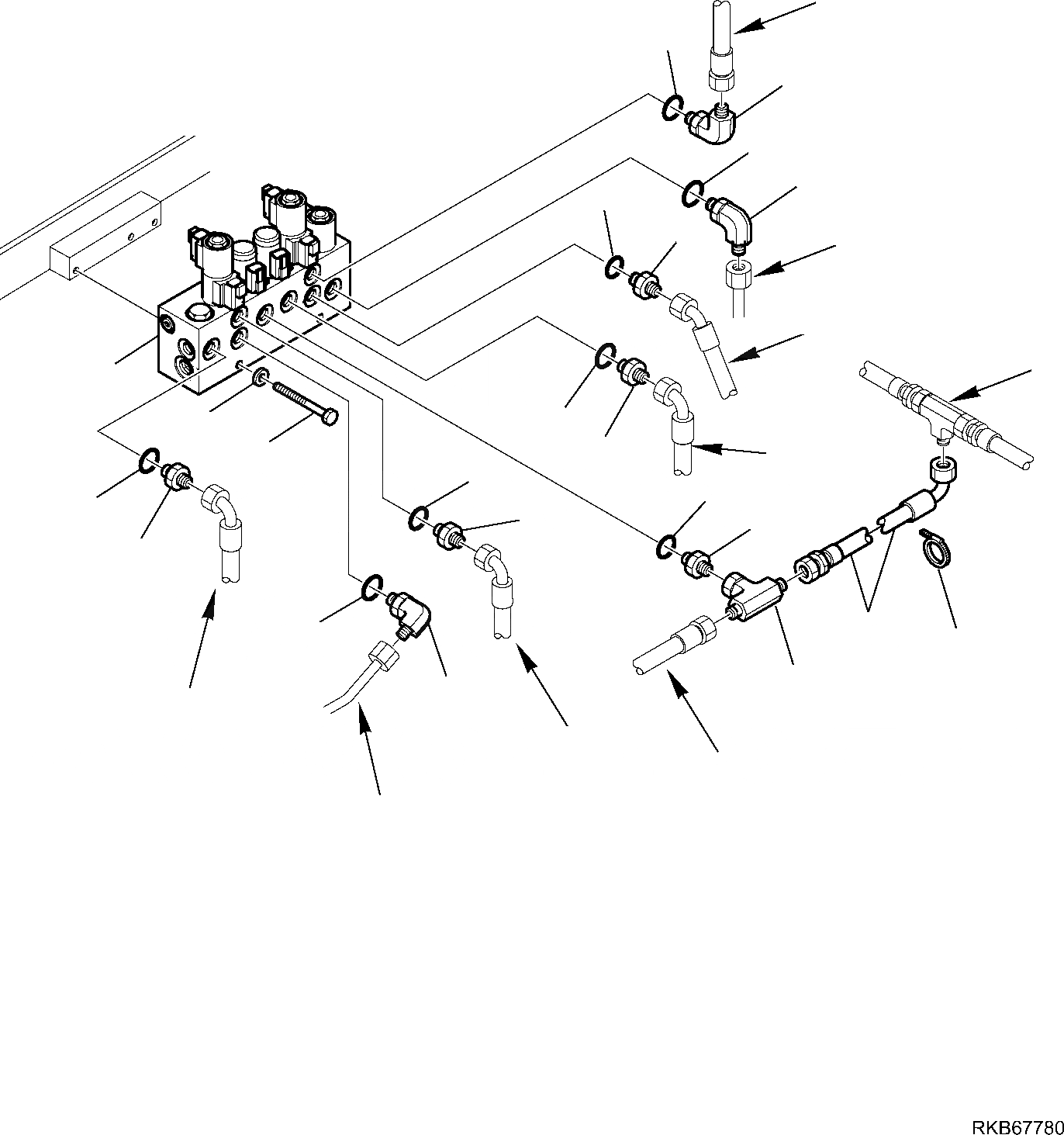 RKB67780