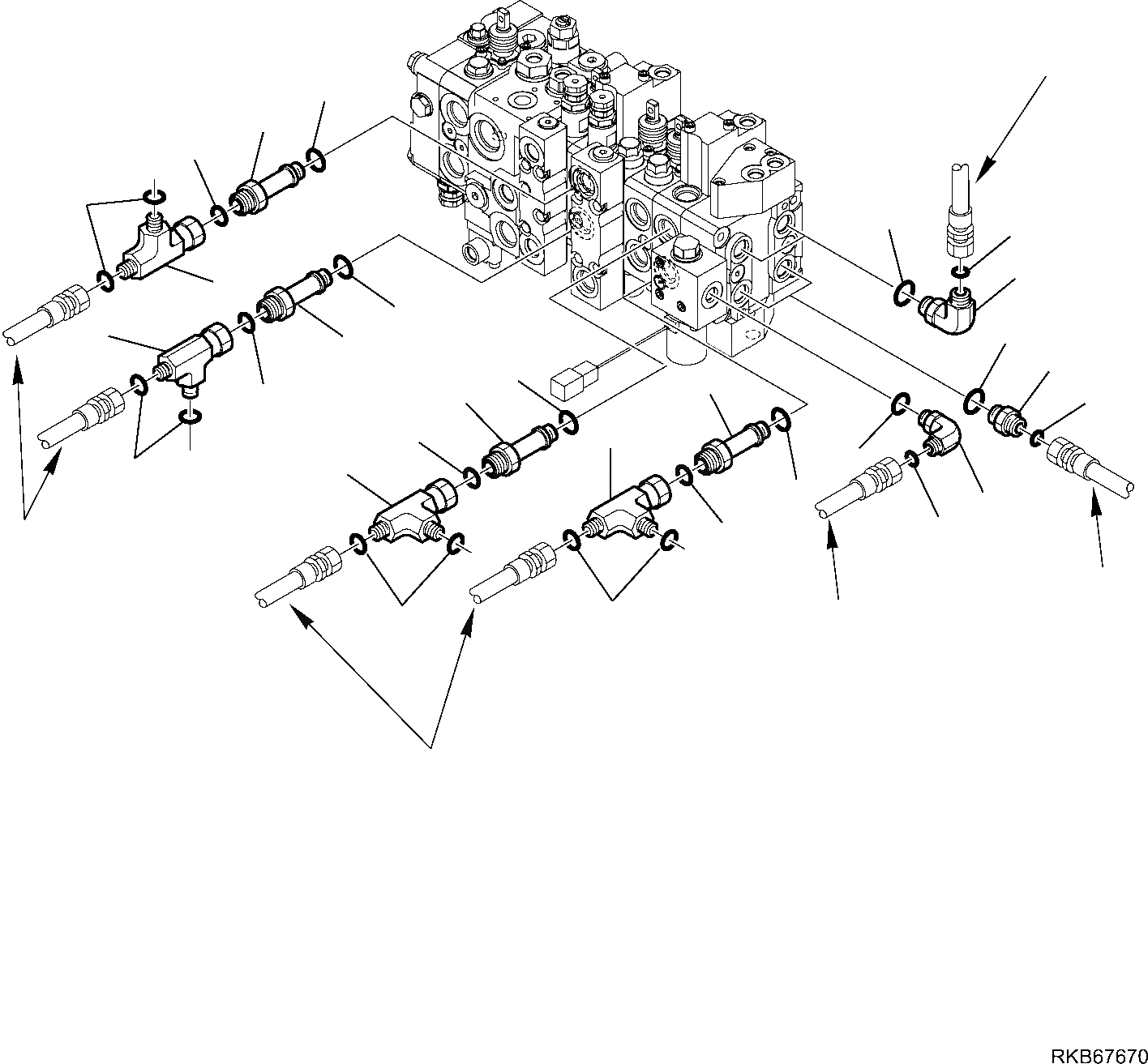 RKB67670