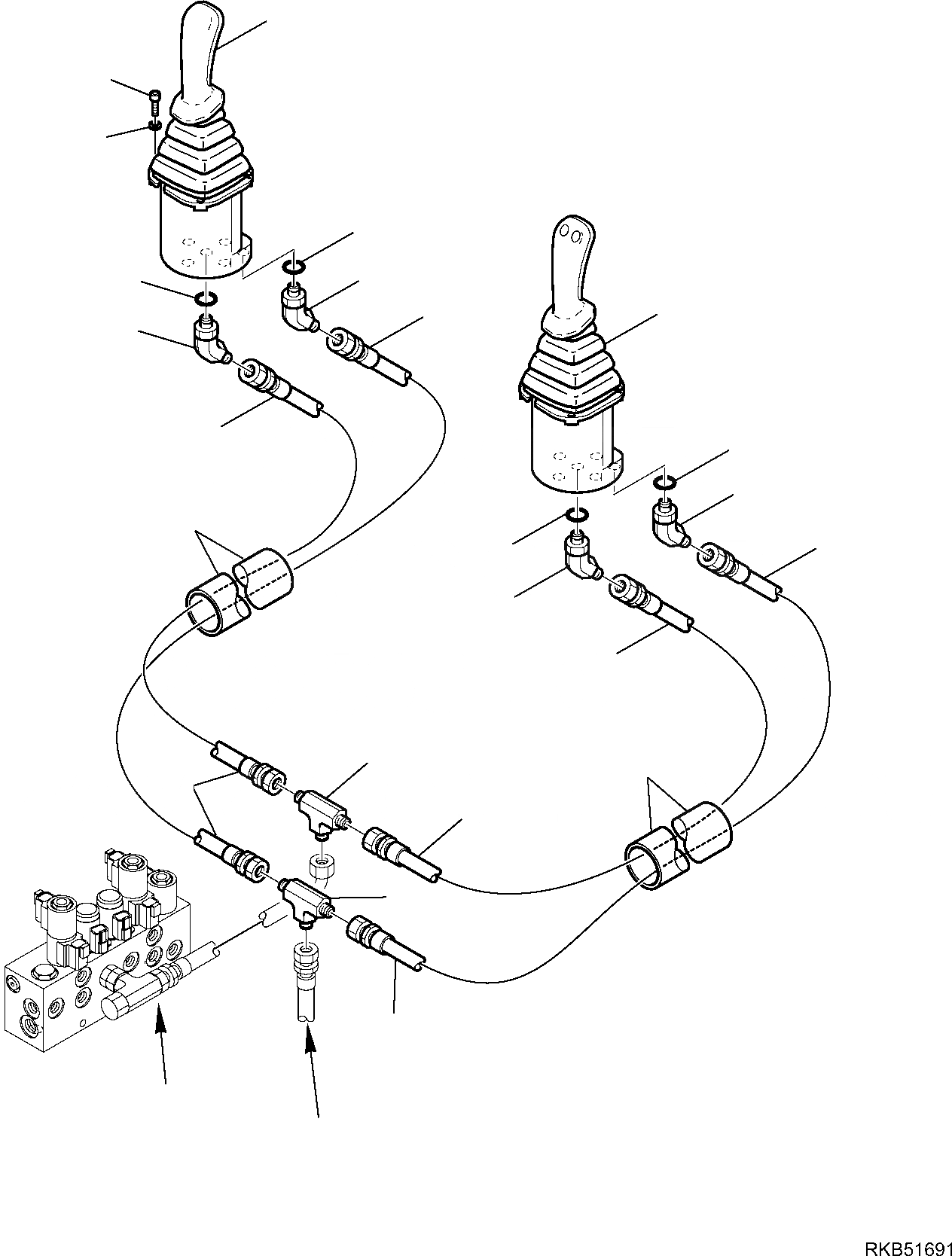 RKB51691