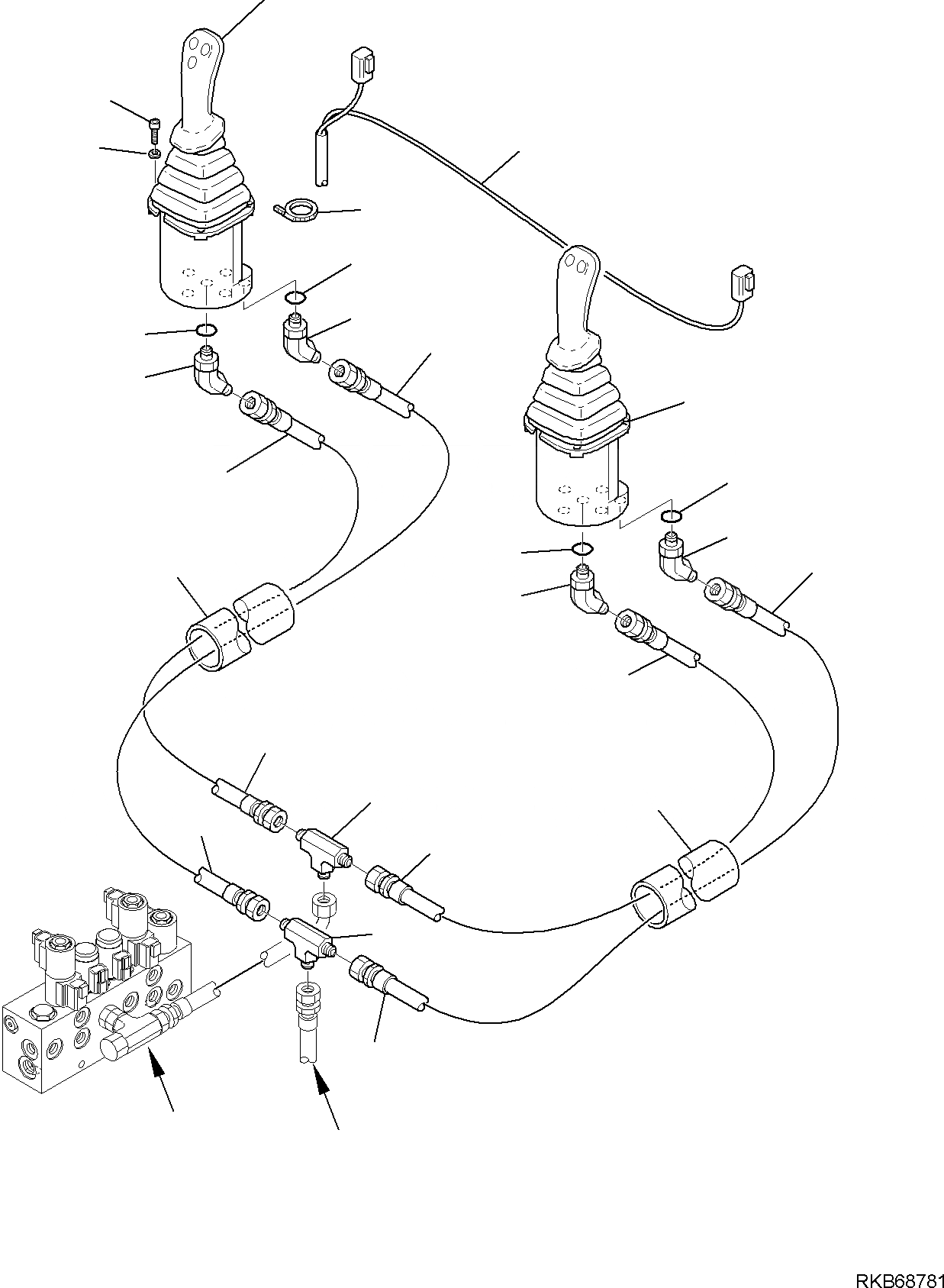 RKB68781